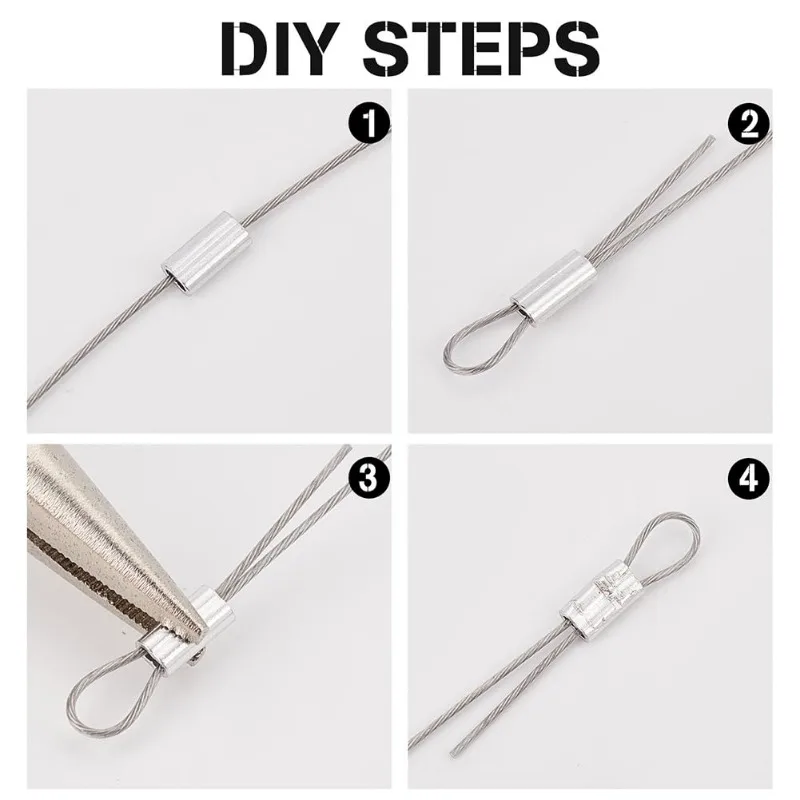 DIY STEPS

1

2

3

4