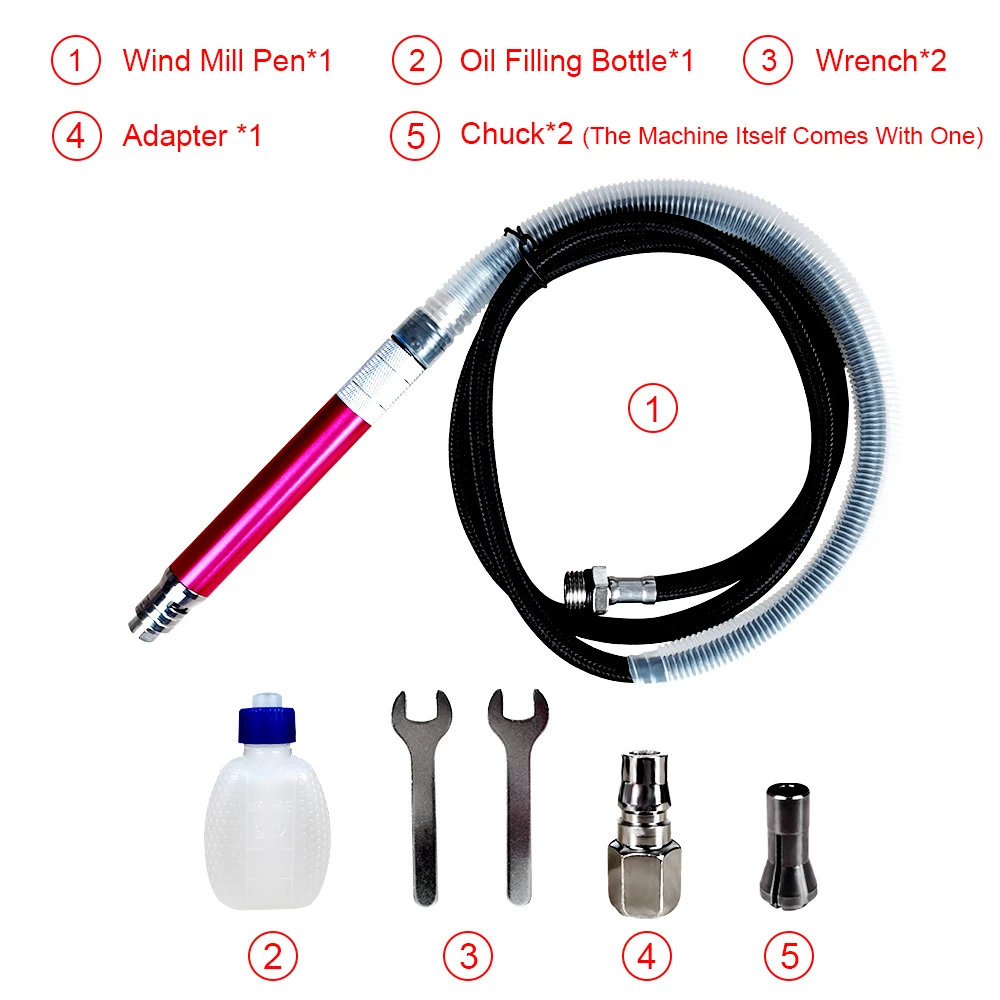 ① Wind Mill Pen*1 ② Oil Filling Bottle*1 ③ Wrench*2

④ Adapter *1 ⑤ Chuck*2 (The Machine Itself Comes With One)

①

② ③ ④ ⑤