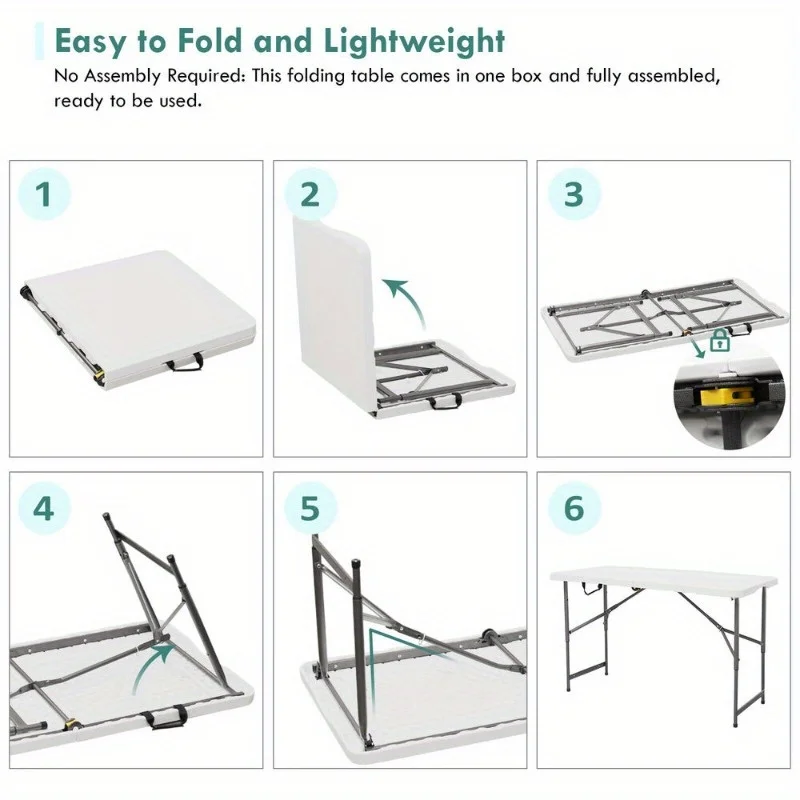 Easy to Fold and Lightweight

No Assembly Required: This folding table comes in one box and fully assembled, ready to be used.

1

2

3

4

5

6