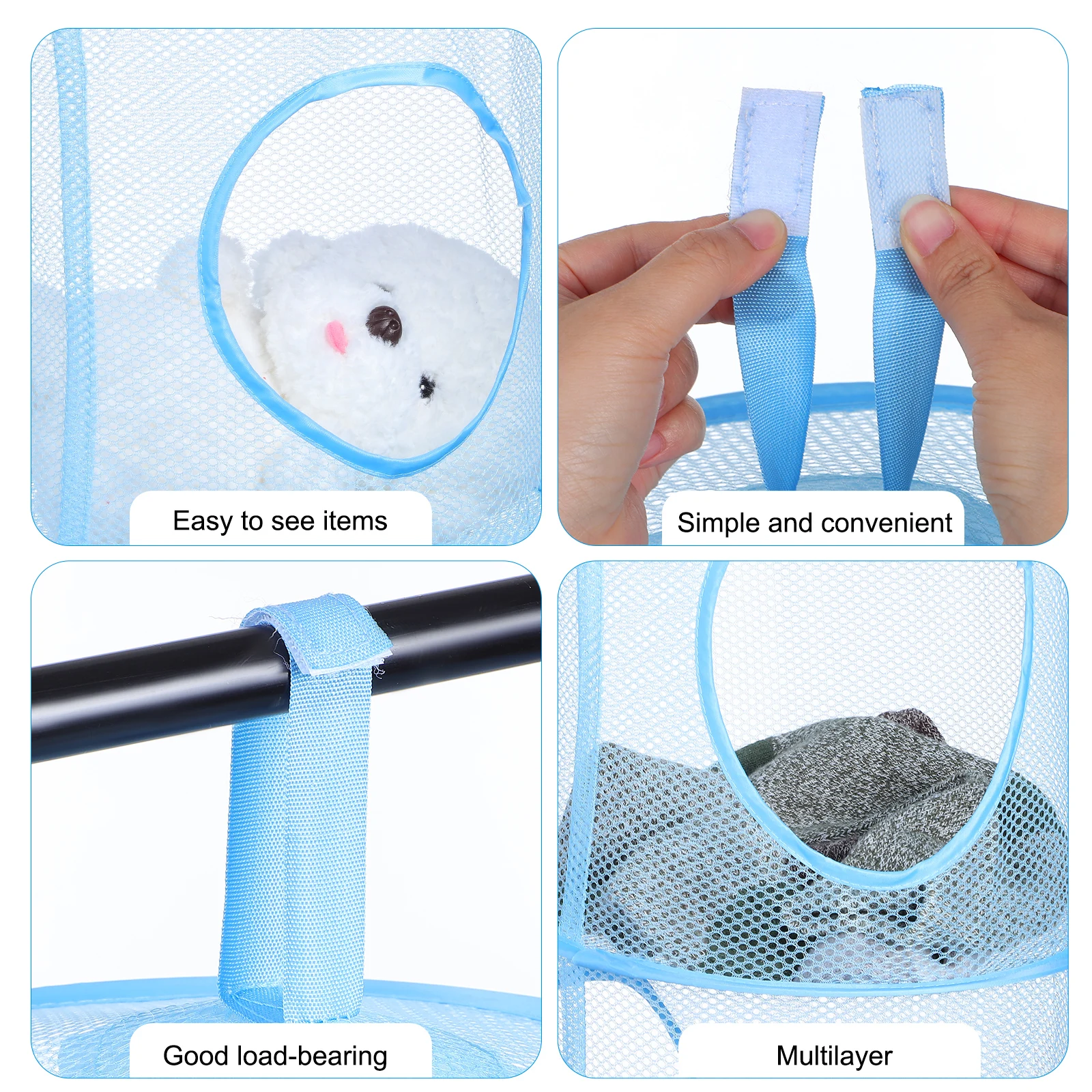 Easy to see items

Simple and convenient

Good load-bearing

Multilayer