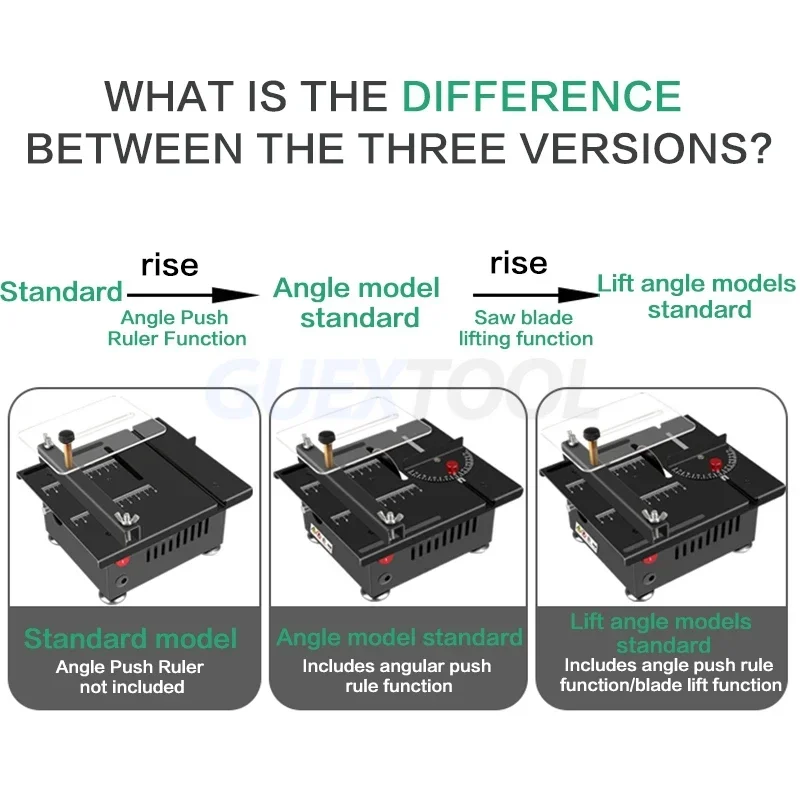 WHAT IS THE DIFFERENCE BETWEEN THE THREE VERSIONS?

Standard rise Angle Push Ruler Function Angle model standard rise Saw blade lifting function Lift angle models standard

GUEXTOOL

Standard model
Angle Push Ruler not included

Angle model standard
Includes angular push rule function

Lift angle models standard
Includes angle push rule function/blade lift function