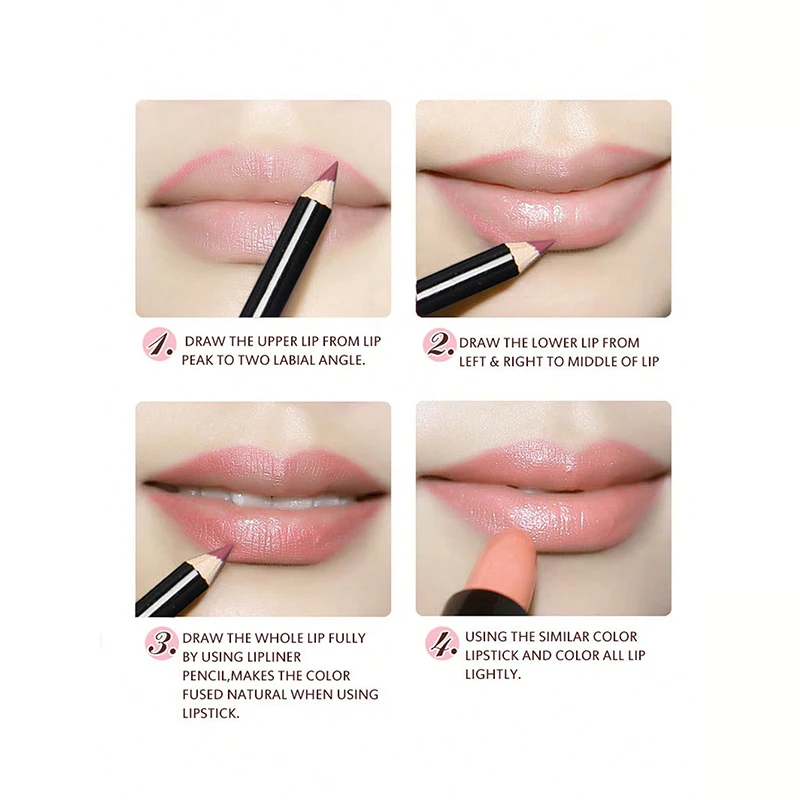 1. DRAW THE UPPER LIP FROM LIP PEAK TO TWO LABIAL ANGLE.

2. DRAW THE LOWER LIP FROM LEFT & RIGHT TO MIDDLE OF LIP

3. DRAW THE WHOLE LIP FULLY BY USING LIPLINER PENCIL,MAKES THE COLOR FUSED NATURAL WHEN USING LIPSTICK.

4. USING THE SIMILAR COLOR LIPSTICK AND COLOR ALL LIP LIGHTLY.