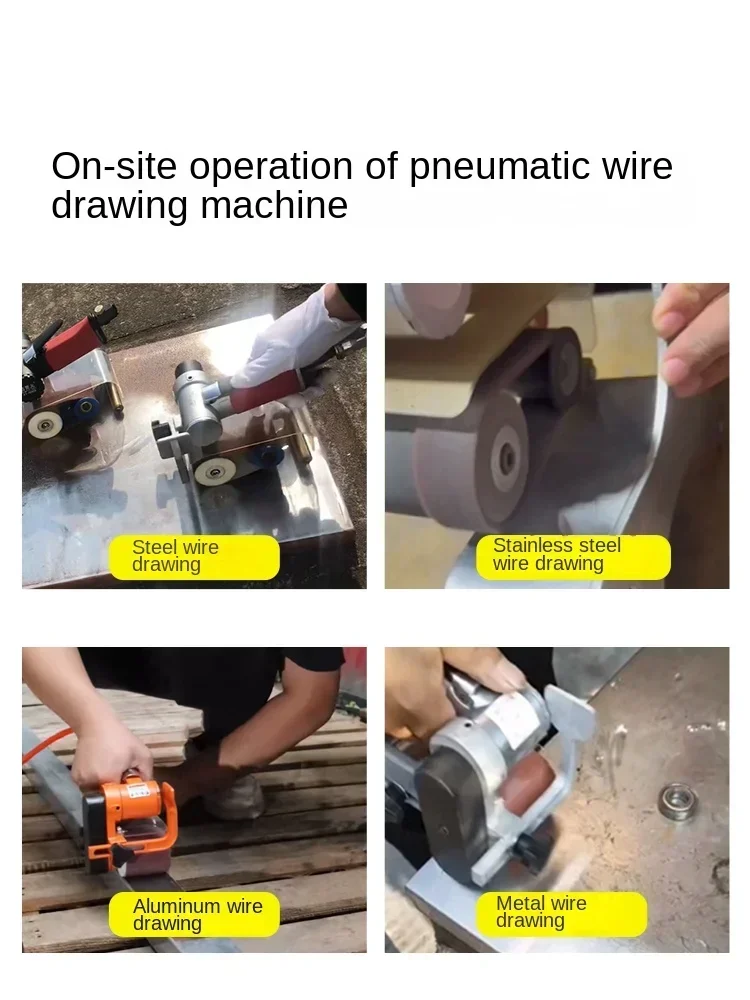 On-site operation of pneumatic wire drawing machine

Steel wire drawing

Stainless steel wire drawing

Aluminum wire drawing

Metal wire drawing