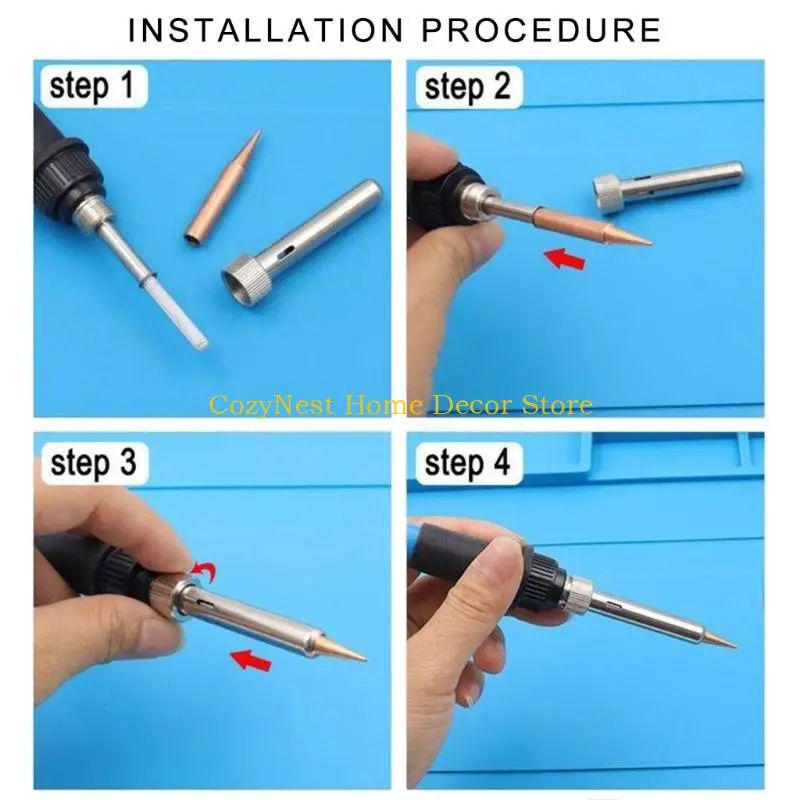 INSTALLATION PROCEDURE

step 1

step 2

CozyNest Home Decor Store

step 3

step 4