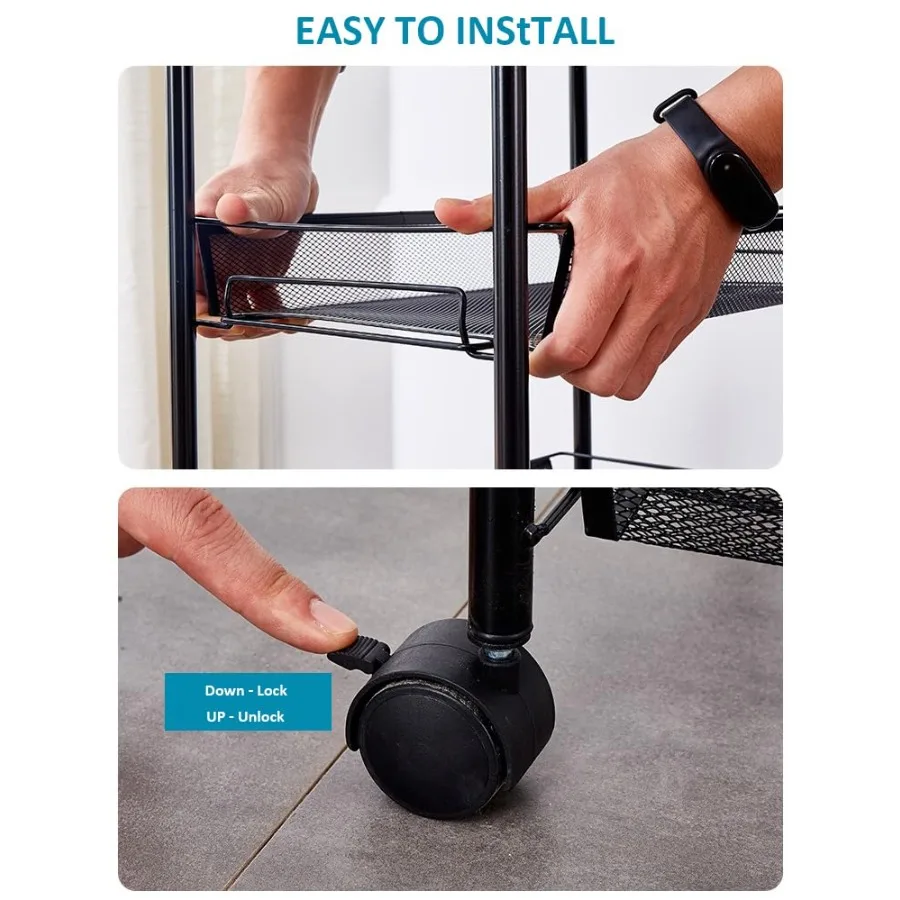 EASY TO INStTALL

Down - Lock
UP - Unlock