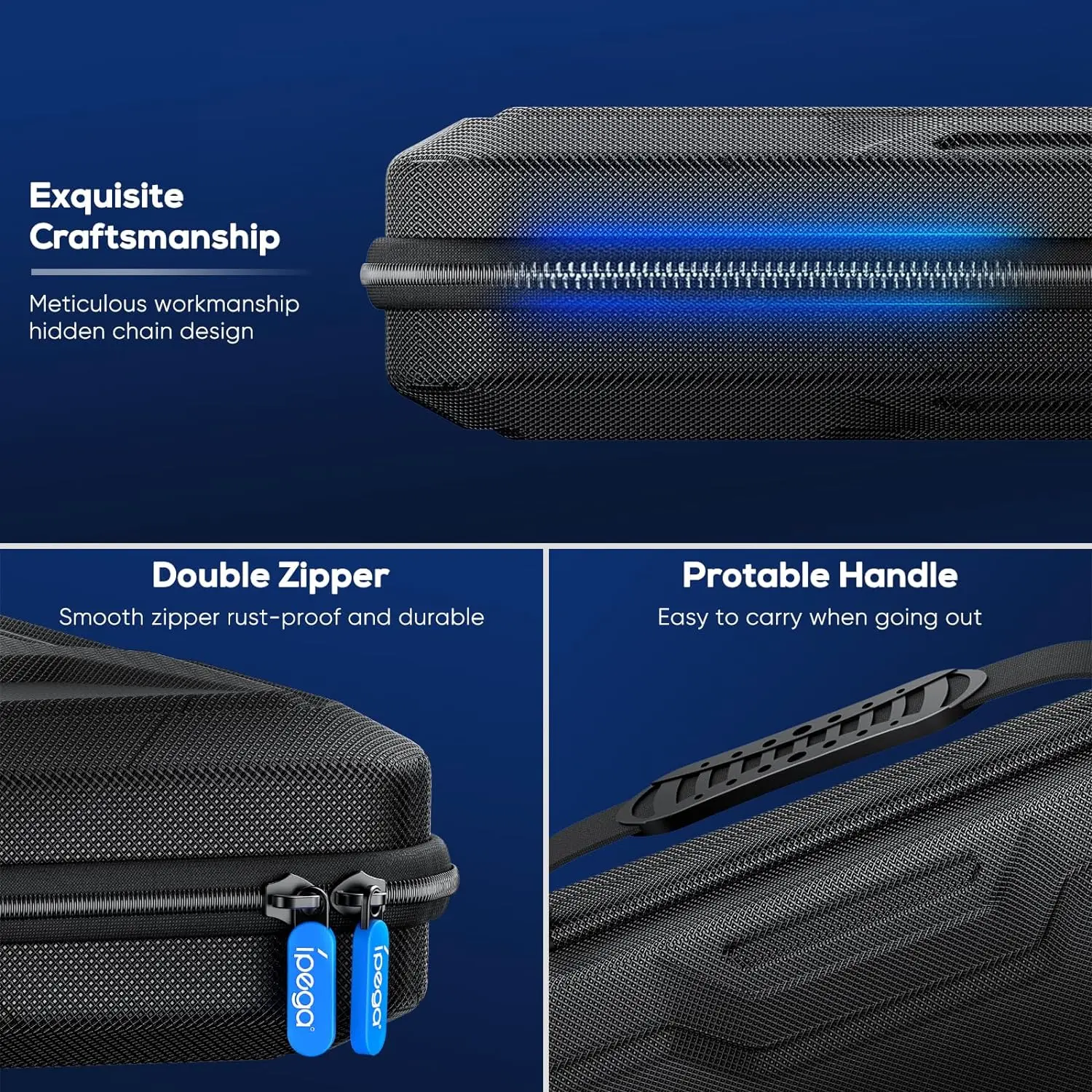 Exquisite Craftsmanship

Meticulous workmanship hidden chain design

Double Zipper

Smooth zipper rust-proof and durable

ipega

ipega

Protable Handle

Easy to carry when going out