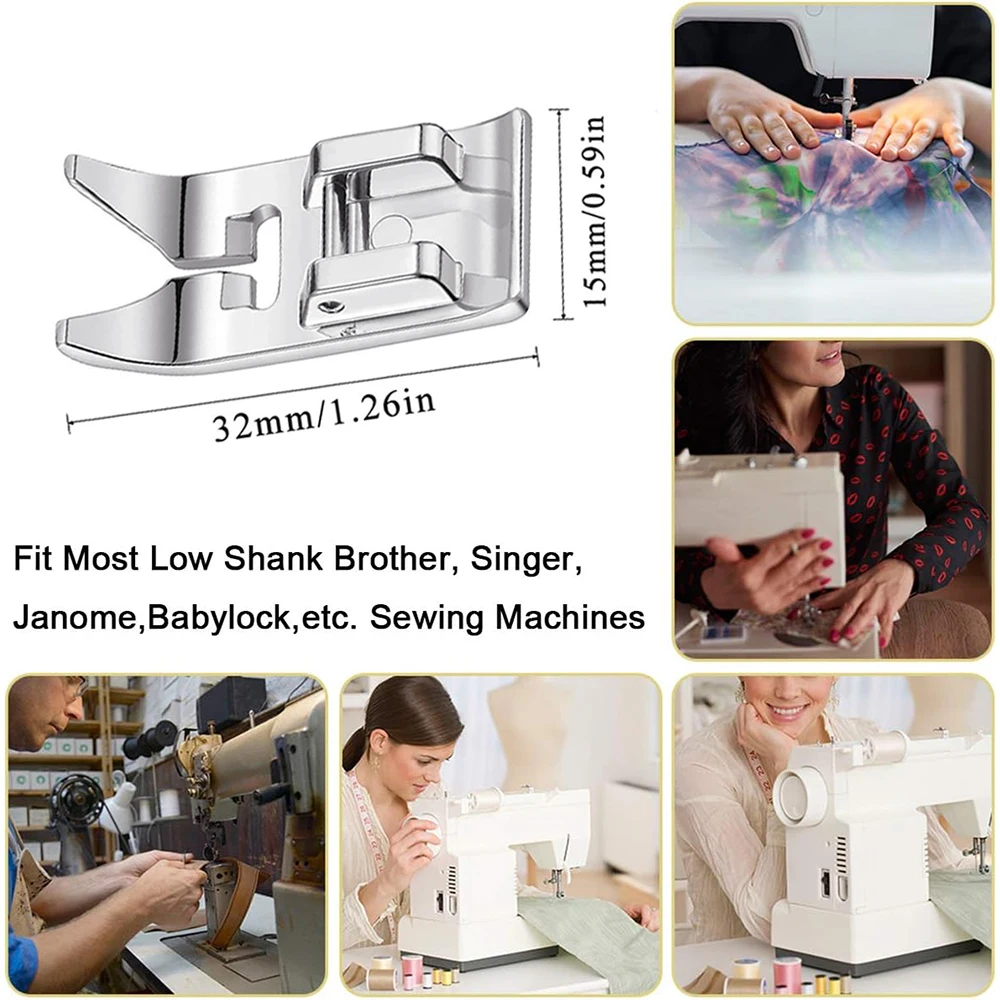 15mm/0.59in

32mm/1.26in

Fit Most Low Shank Brother, Singer, Janome,Babylock,etc. Sewing Machines