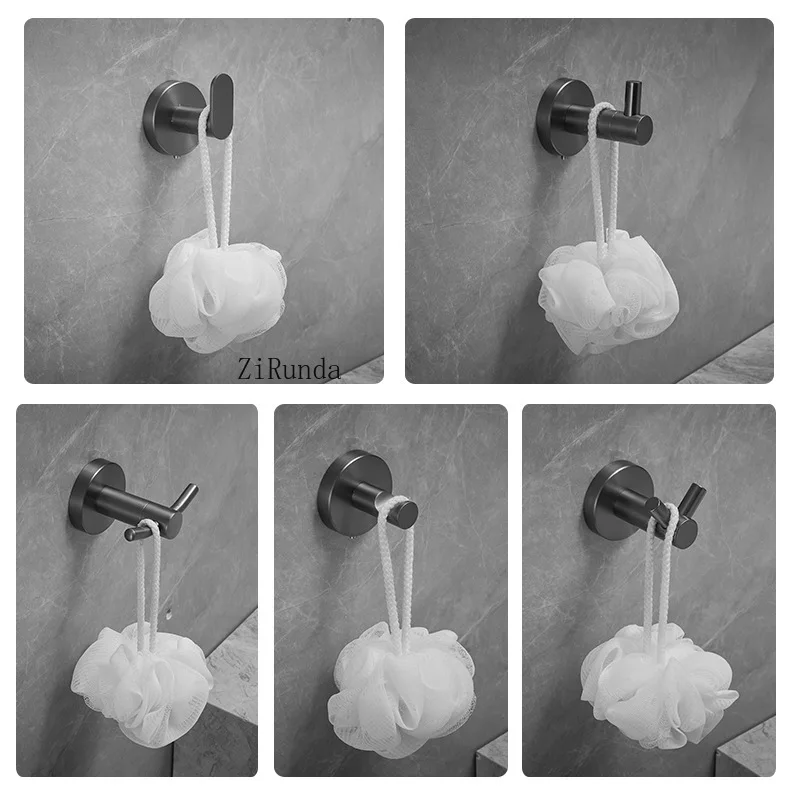 ZiRunda