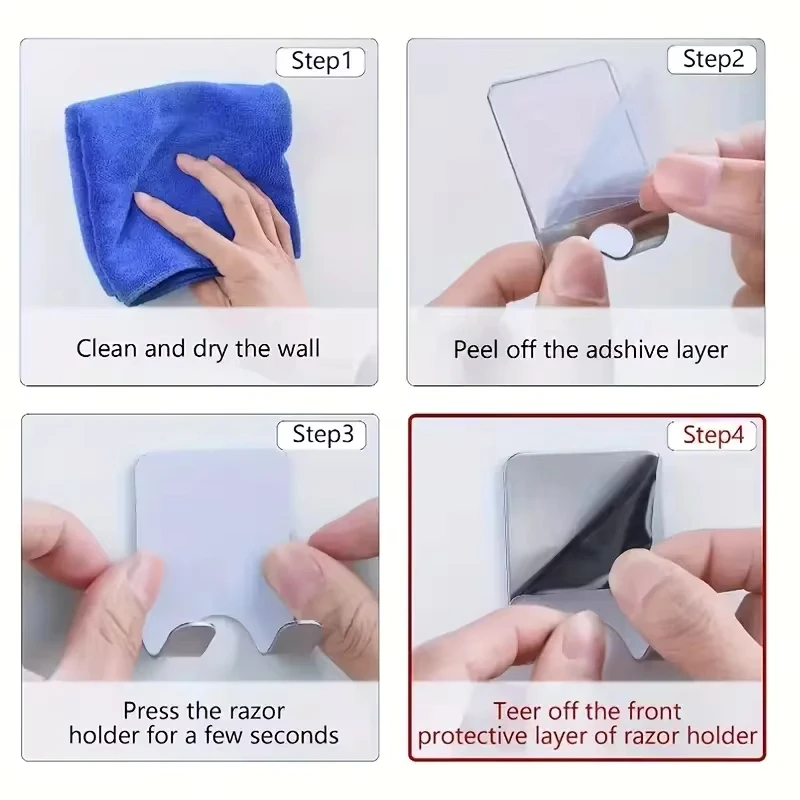 Step1

Clean and dry the wall

Step2

Peel off the adshive layer

Step3

Press the razor holder for a few seconds

Step4

Teer off the front protective layer of razor holder