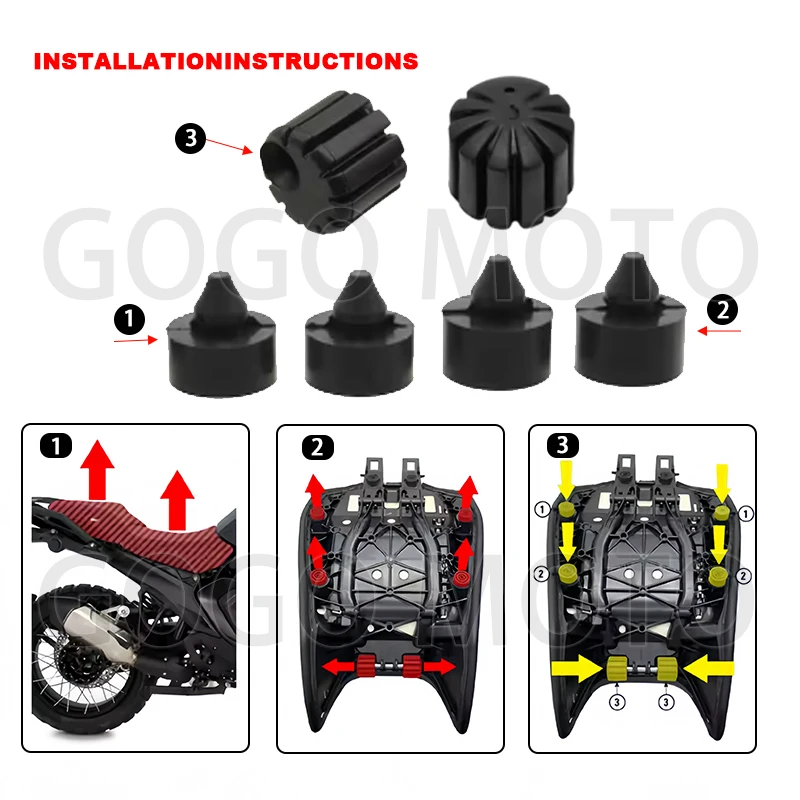 INSTALLATIONINSTRUCTIONS

3

GOGO MOTO

1

2

1

2

3

1

1

2

2

3

3

GOGO MOTO