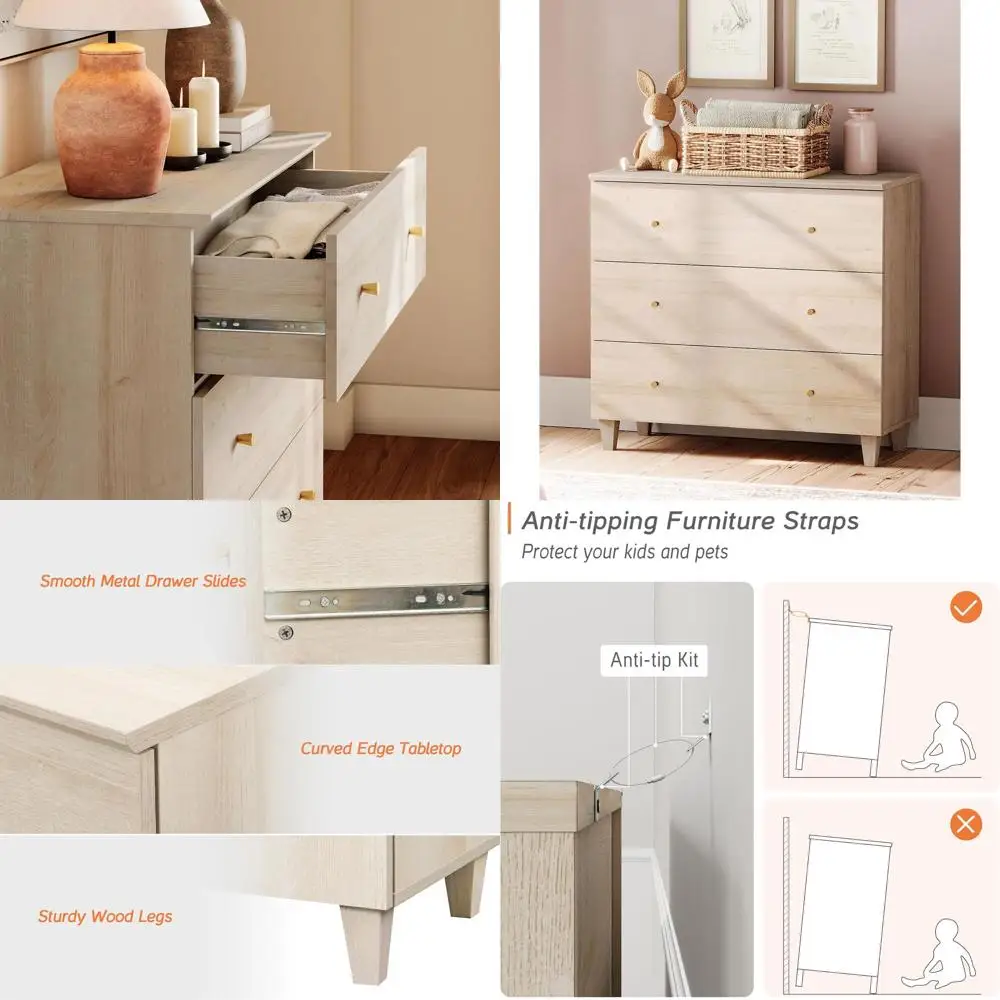 Smooth Metal Drawer Slides

Curved Edge Tabletop

Sturdy Wood Legs

Anti-tipping Furniture Straps

Protect your kids and pets

Anti-tip Kit