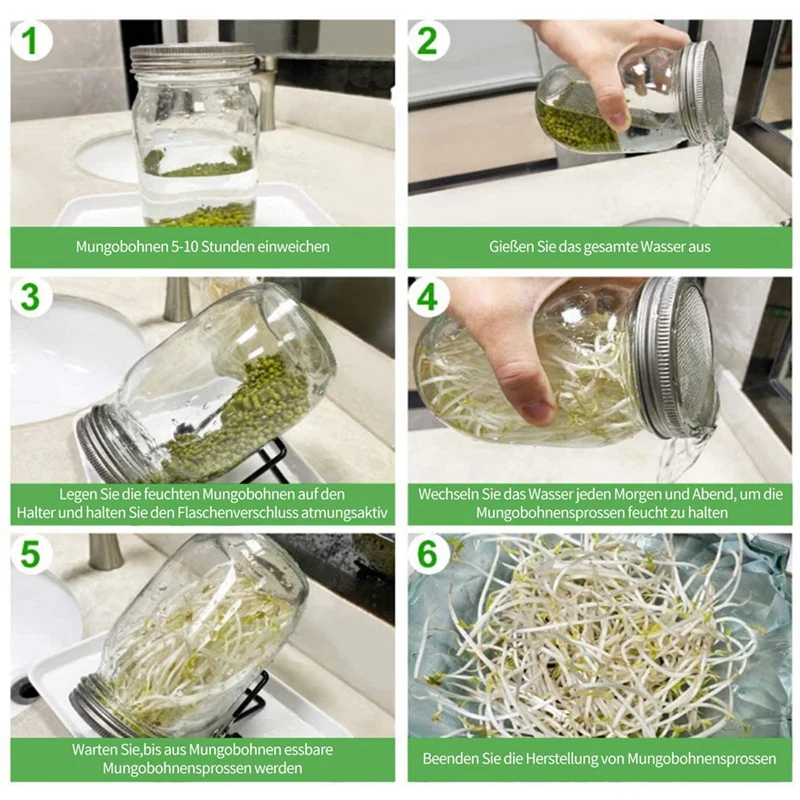 1

Mungobohnen 5-10 Stunden einweichen

2

Gießen Sie das gesamte Wasser aus

3

Legen Sie die feuchten Mungobohnen auf den Halter und halten Sie den Flaschenverschluss atmungsaktiv

4

Wechseln Sie das Wasser jeden Morgen und Abend, um die Mungobohnensprossen feucht zu halten

5

Warten Sie,bis aus Mungobohnen essbare Mungobohnensprossen werden

6

Beenden Sie die Herstellung von Mungobohnensprossen