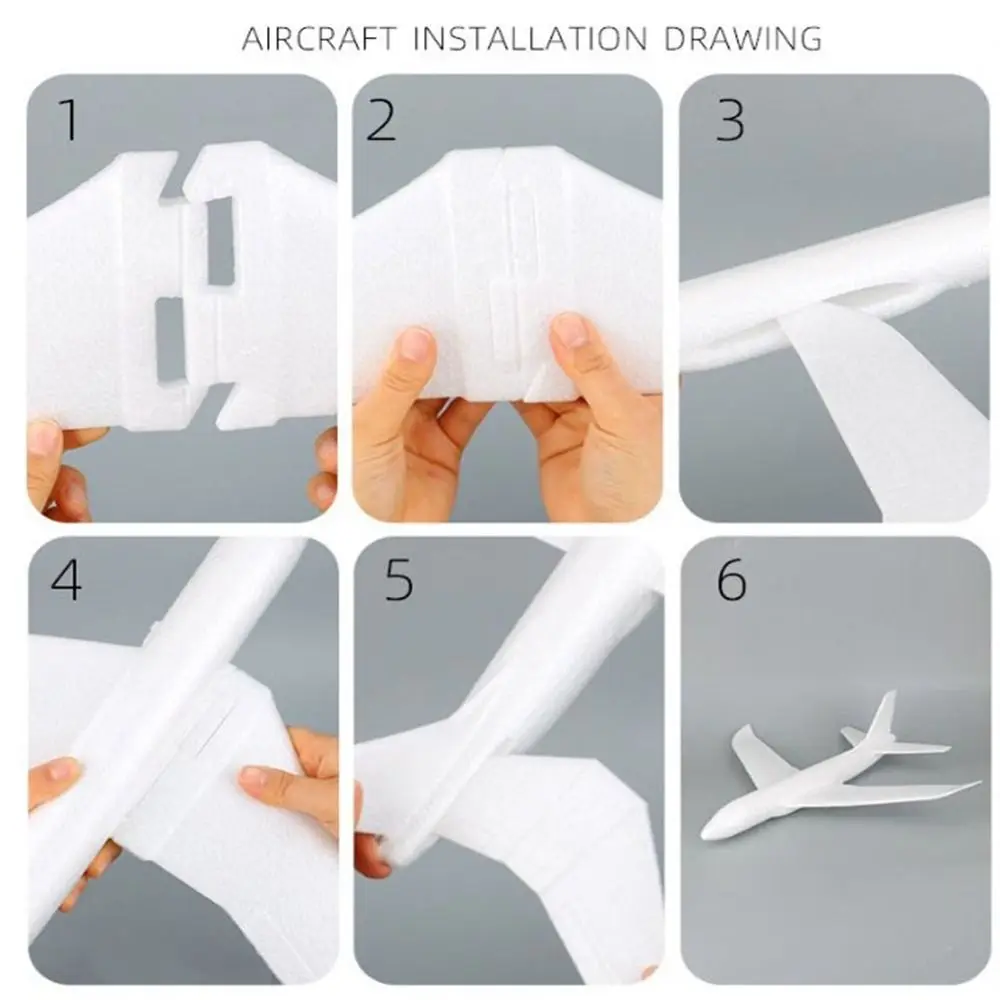 AIRCRAFT INSTALLATION DRAWING

1

2

3

4

5

6