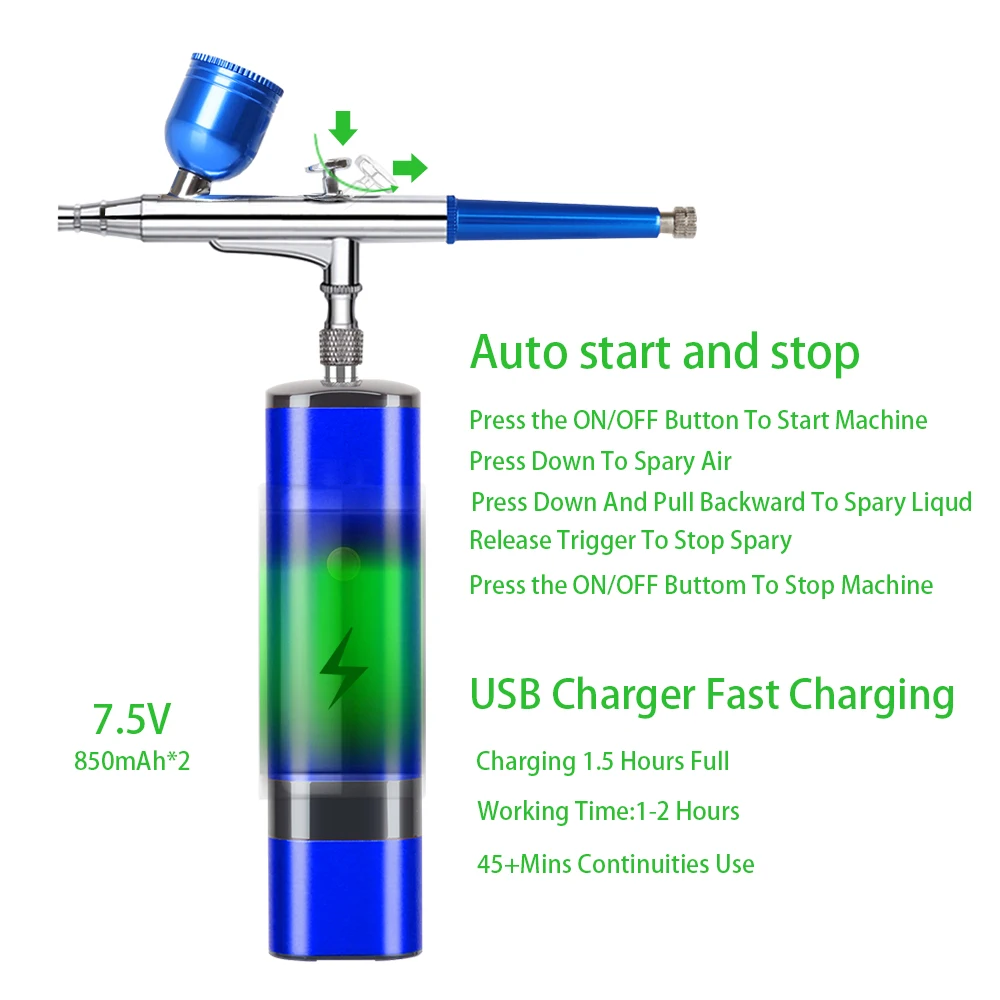 Auto start and stop

Press the ON/OFF Button To Start Machine
Press Down To Spary Air
Press Down And Pull Backward To Spary Liqud
Release Trigger To Stop Spary
Press the ON/OFF Buttom To Stop Machine

7.5V
850mAh*2

USB Charger Fast Charging

Charging 1.5 Hours Full
Working Time:1-2 Hours
45+Mins Continuities Use