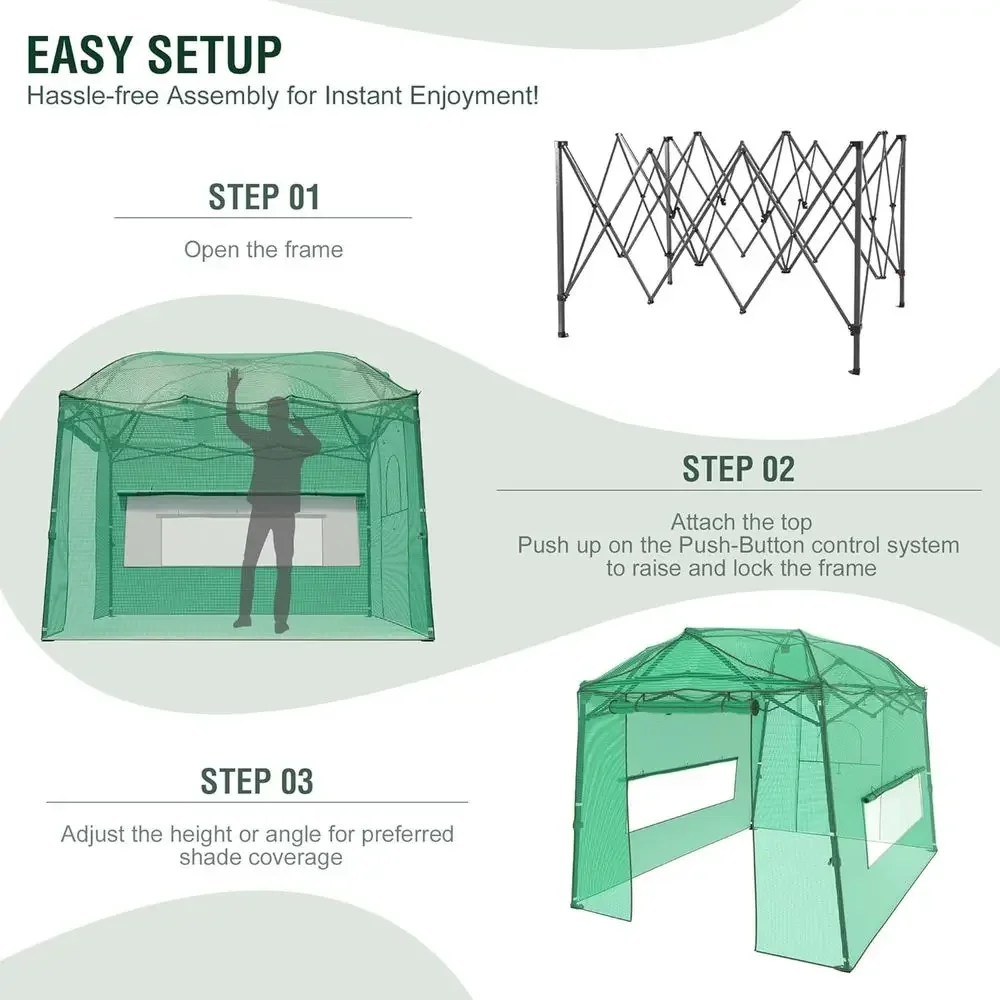 EASY SETUP
Hassle-free Assembly for Instant Enjoyment!

STEP 01

Open the frame

STEP 02

Attach the top
Push up on the Push-Button control system to raise and lock the frame

STEP 03

Adjust the height or angle for preferred shade coverage