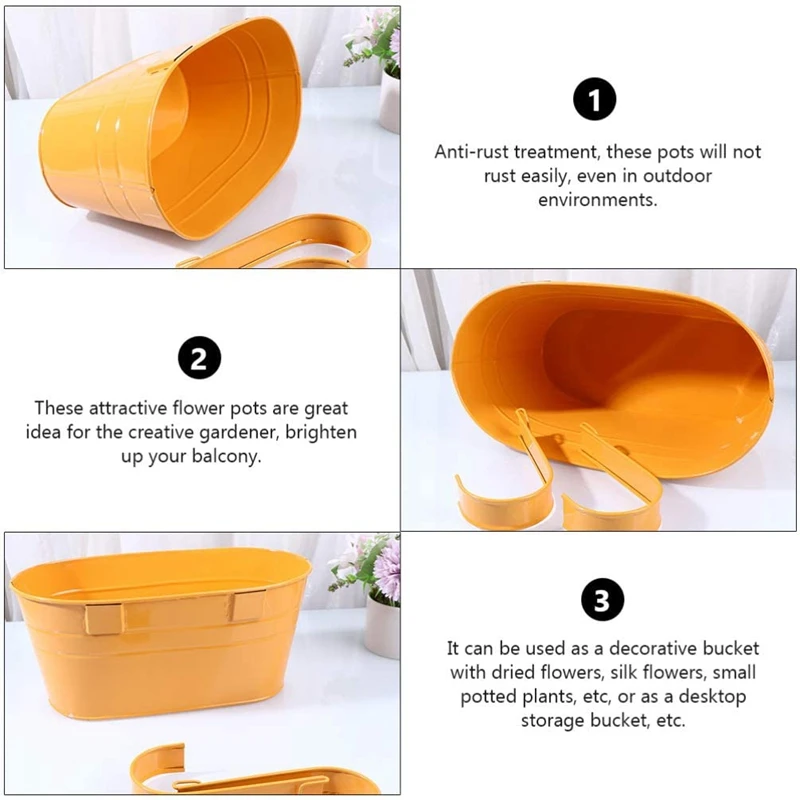 1

Anti-rust treatment, these pots will not rust easily, even in outdoor environments.

2

These attractive flower pots are great idea for the creative gardener, brighten up your balcony.

3

It can be used as a decorative bucket with dried flowers, silk flowers, small potted plants, etc, or as a desktop storage bucket, etc.