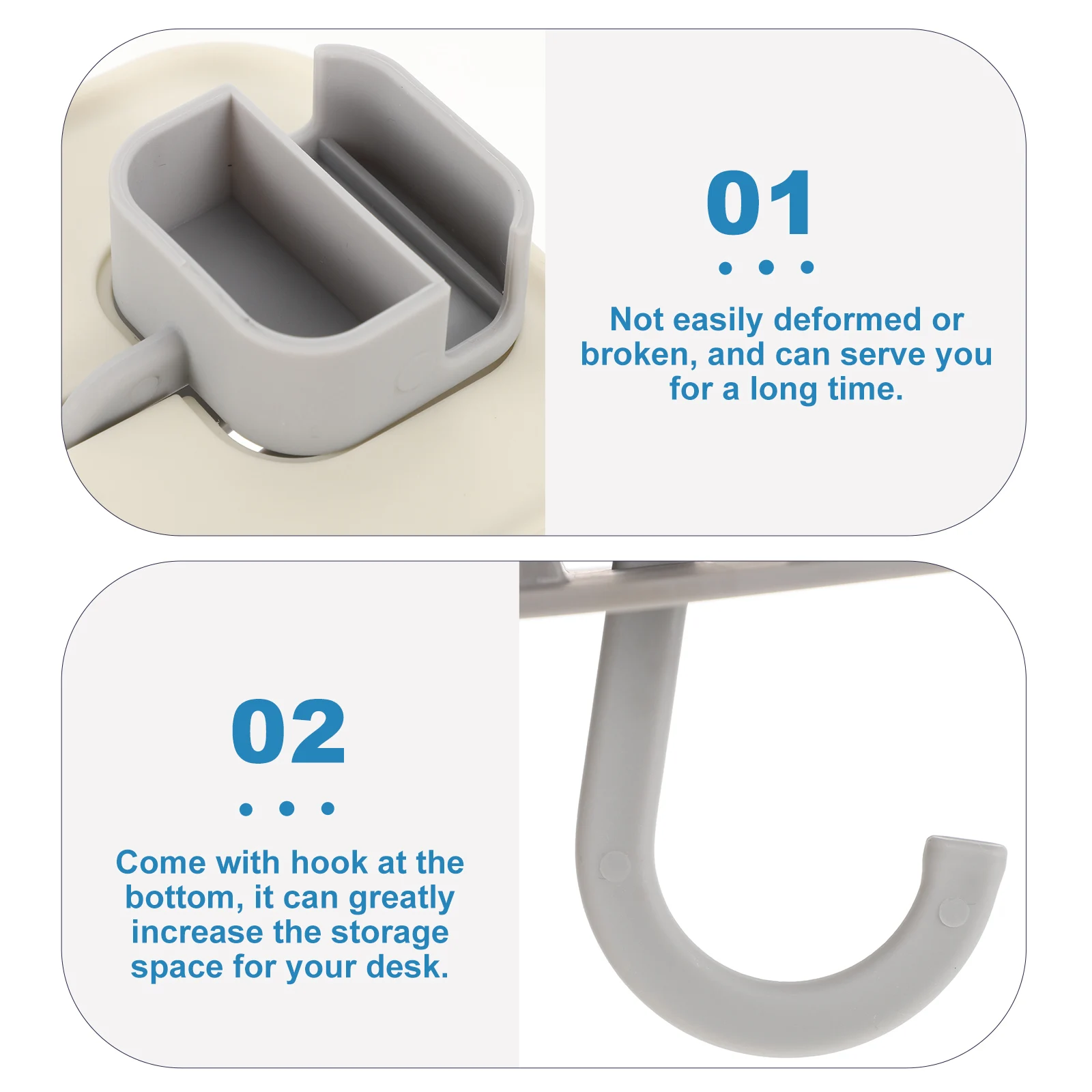 01

Not easily deformed or broken, and can serve you for a long time.

02

Come with hook at the bottom, it can greatly increase the storage space for your desk.