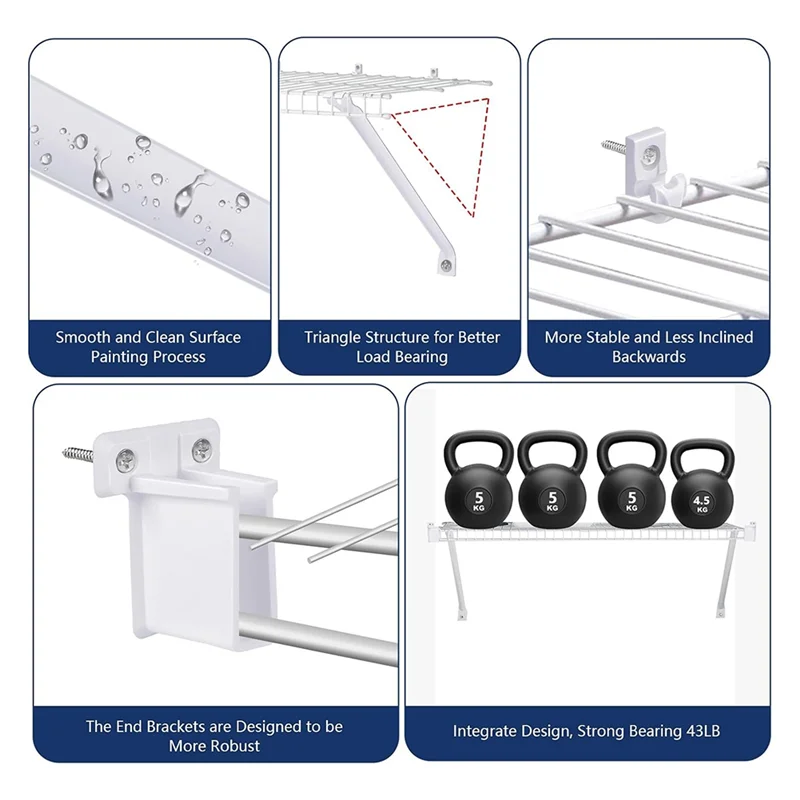 Smooth and Clean Surface Painting Process

Triangle Structure for Better Load Bearing

More Stable and Less Inclined Backwards

The End Brackets are Designed to be More Robust

5 KG

5 KG

5 KG

4.5 KG

Integrate Design, Strong Bearing 43LB