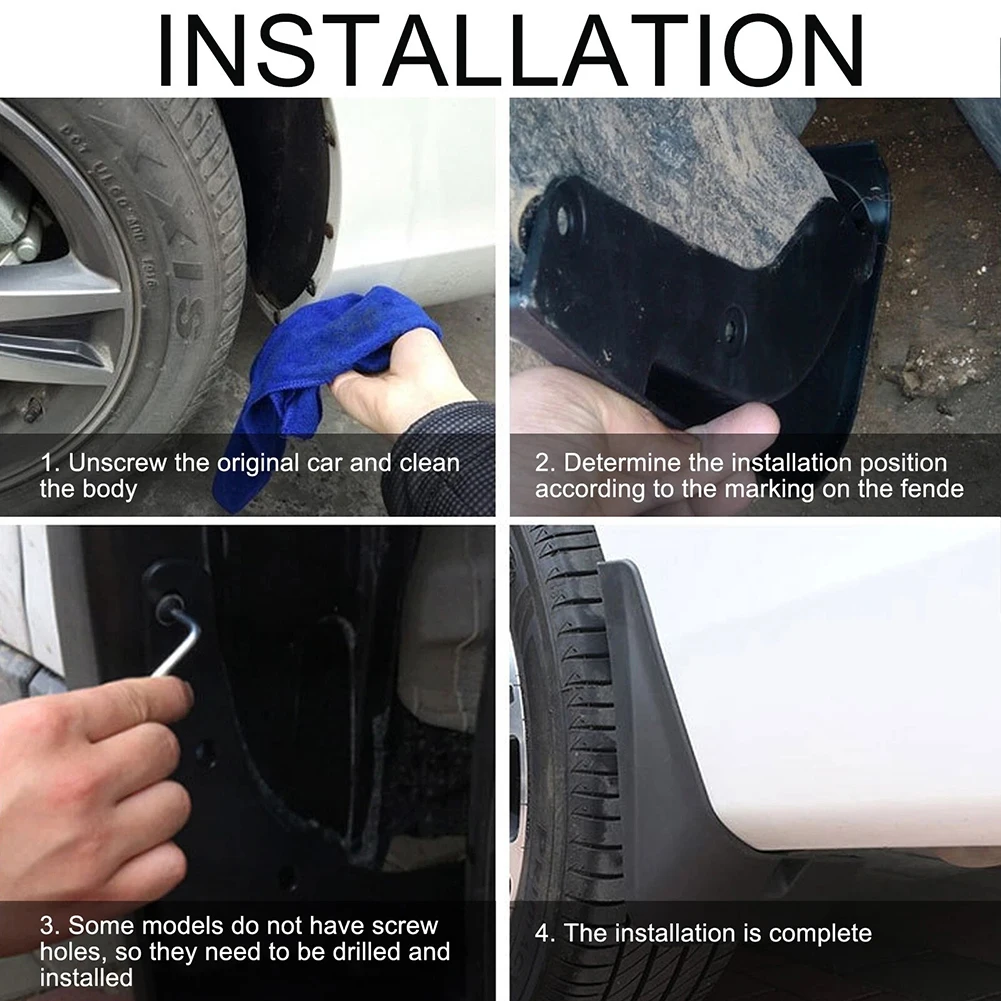 INSTALLATION

1. Unscrew the original car and clean the body

2. Determine the installation position according to the marking on the fende

3. Some models do not have screw holes, so they need to be drilled and installed

4. The installation is complete