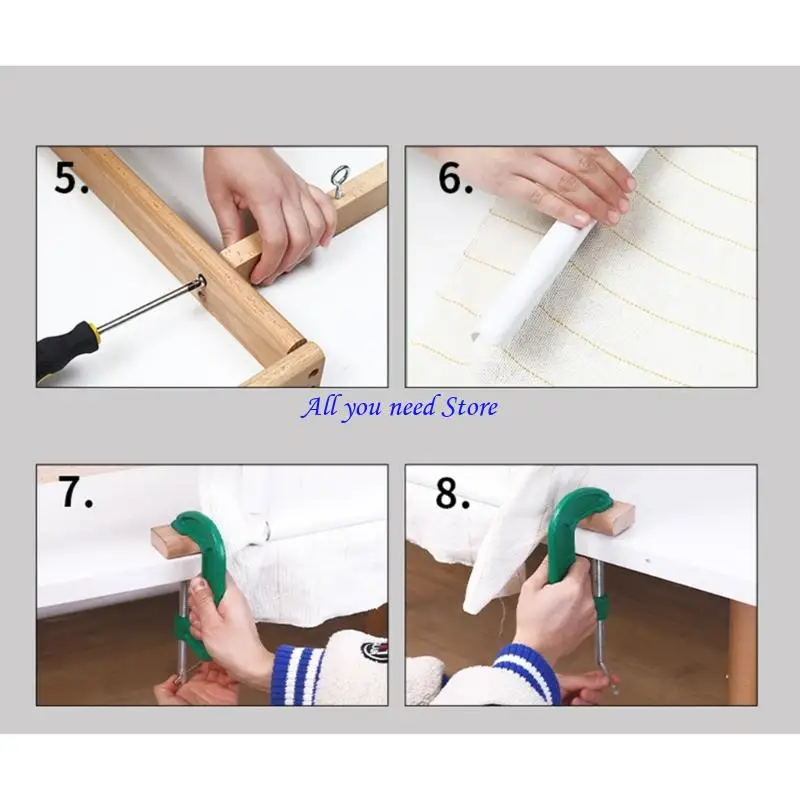 5.

6.

All you need Store

7.

8.