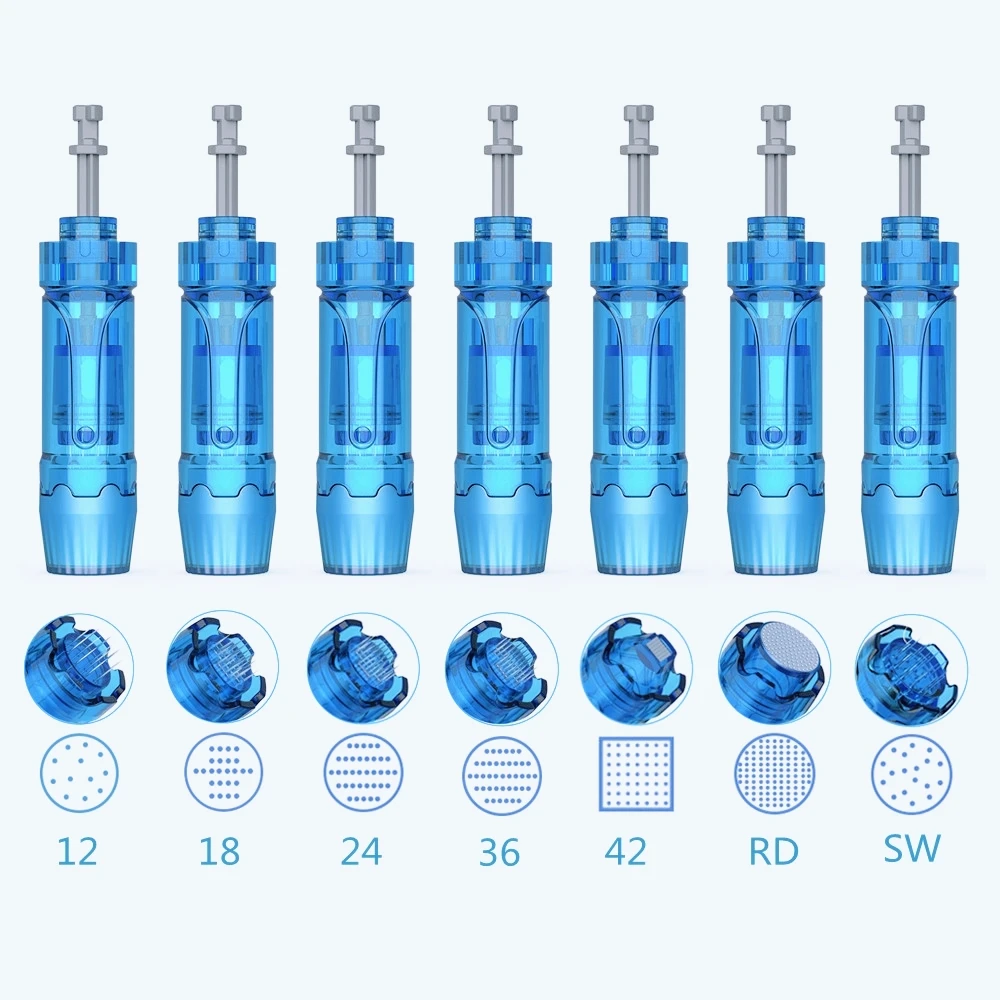 12 18 24 36 42 RD SW