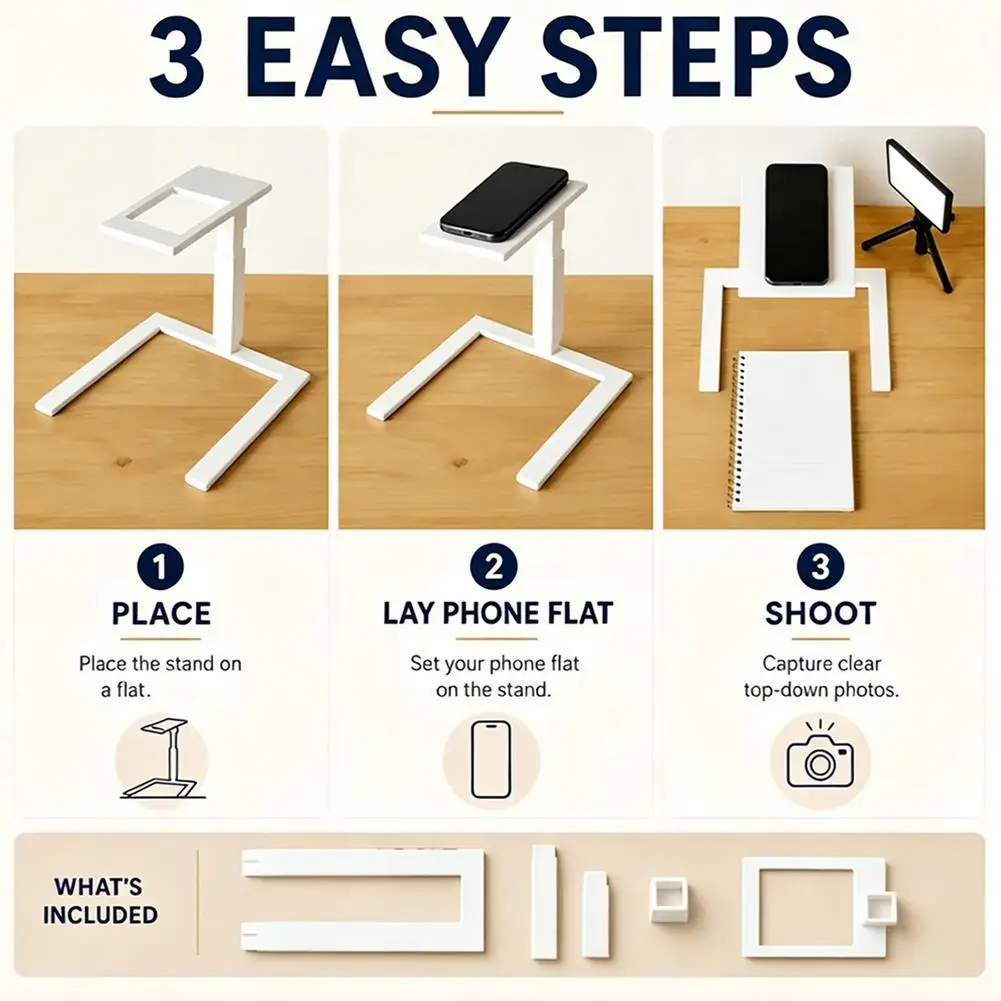 3 EASY STEPS

1
PLACE
Place the stand on a flat.

2
LAY PHONE FLAT
Set your phone flat on the stand.

3
SHOOT
Capture clear top-down photos.

WHAT'S INCLUDED