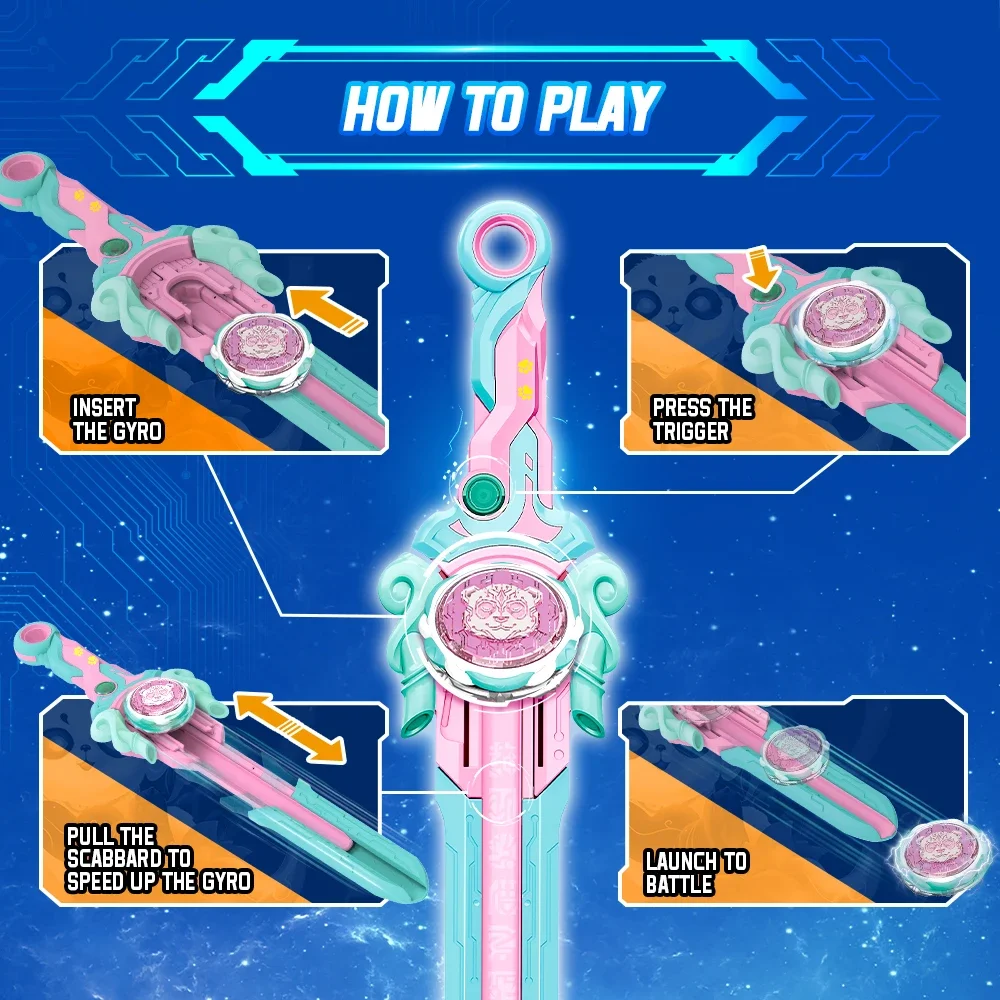 HOW TO PLAY

INSERT THE GYRO

PRESS THE TRIGGER

PULL THE SCABBARD TO SPEED UP THE GYRO

LAUNCH TO BATTLE