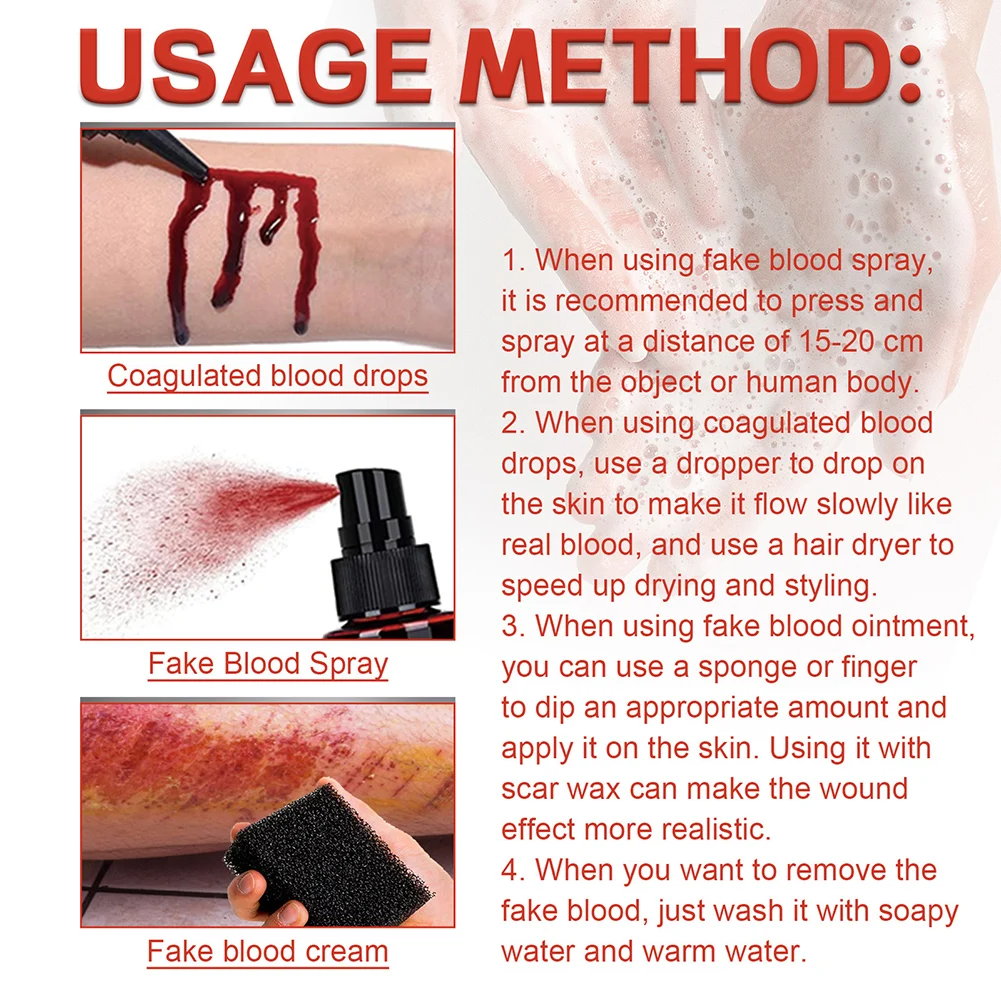 USAGE METHOD:

Coagulated blood drops

Fake Blood Spray

Fake blood cream

1. When using fake blood spray, it is recommended to press and spray at a distance of 15-20 cm from the object or human body.
2. When using coagulated blood drops, use a dropper to drop on the skin to make it flow slowly like real blood, and use a hair dryer to speed up drying and styling.
3. When using fake blood ointment, you can use a sponge or finger to dip an appropriate amount and apply it on the skin. Using it with scar wax can make the wound effect more realistic.
4. When you want to remove the fake blood, just wash it with soapy water and warm water.