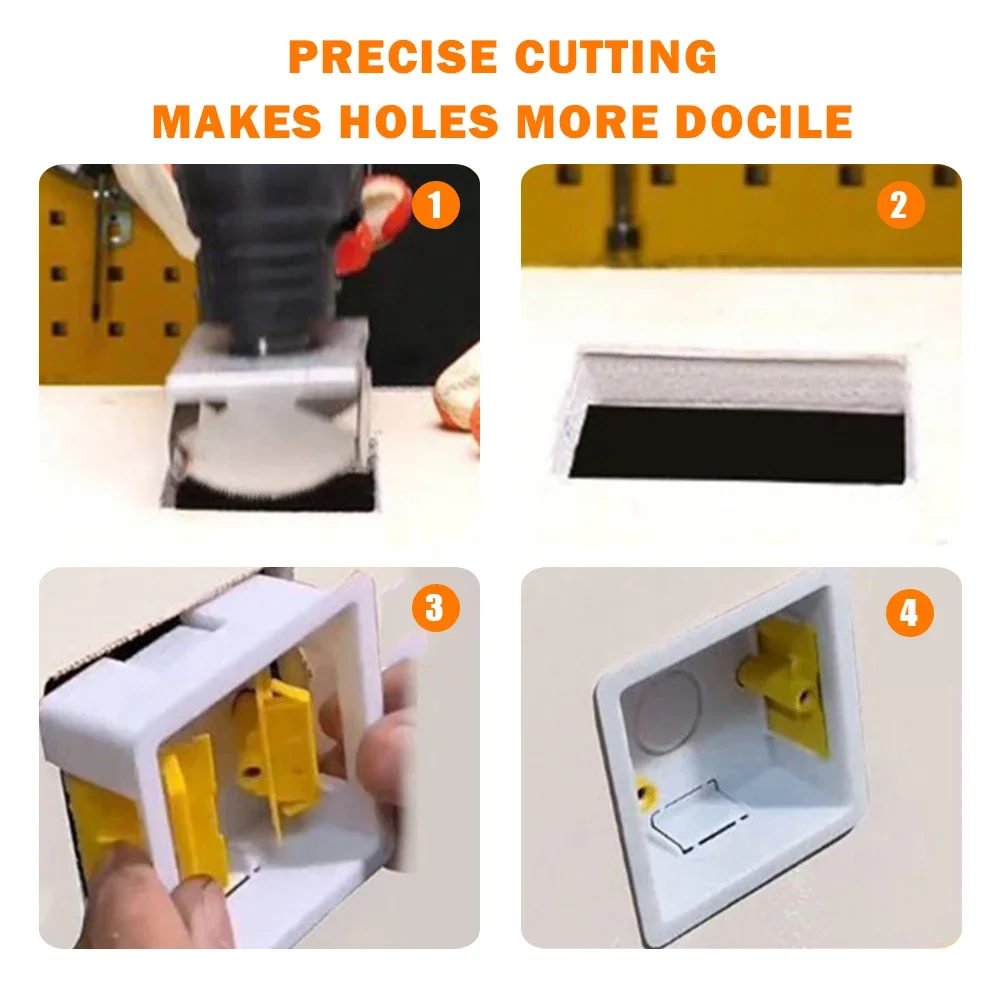 PRECISE CUTTING
MAKES HOLES MORE DOCILE

1

2

3

4