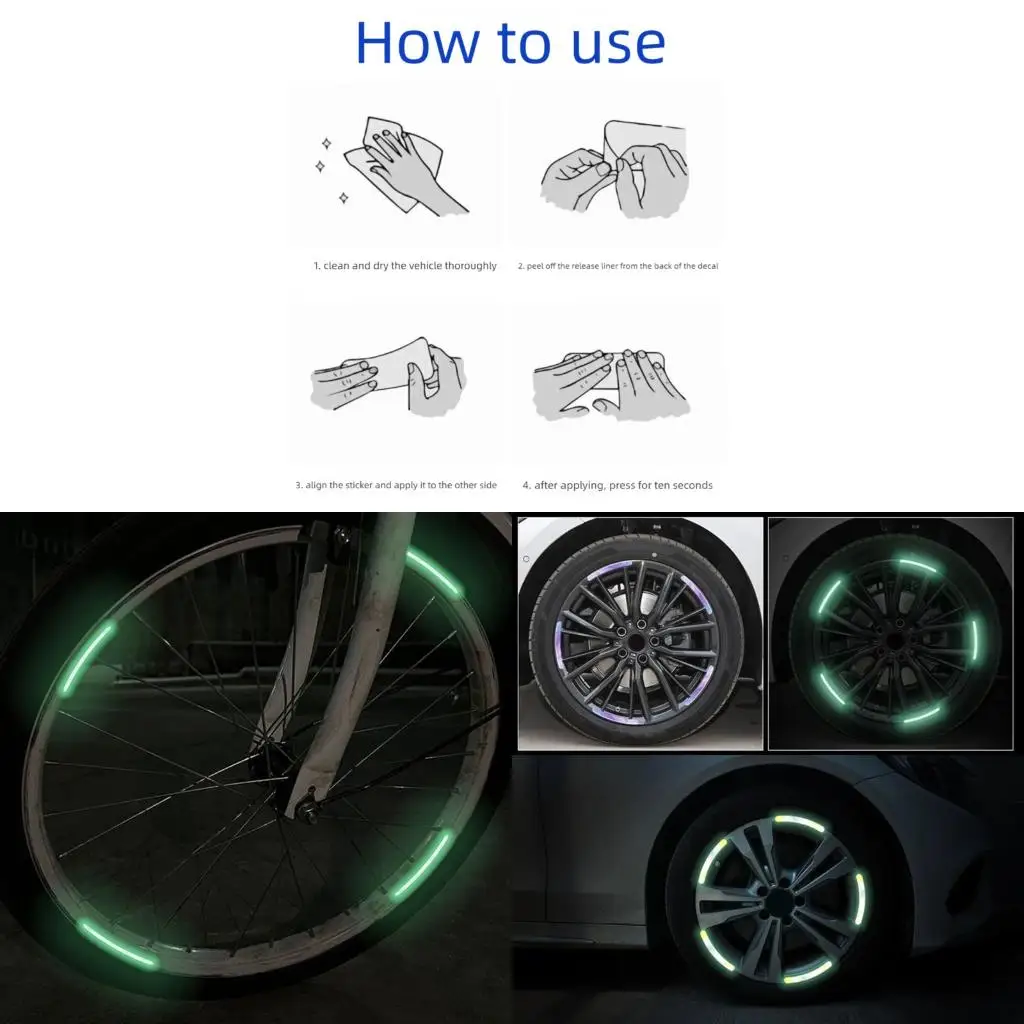 How to use

1. clean and dry the vehicle thoroughly

2. peel off the release liner from the back of the decal

3. align the sticker and apply it to the other side

4. after applying, press for ten seconds