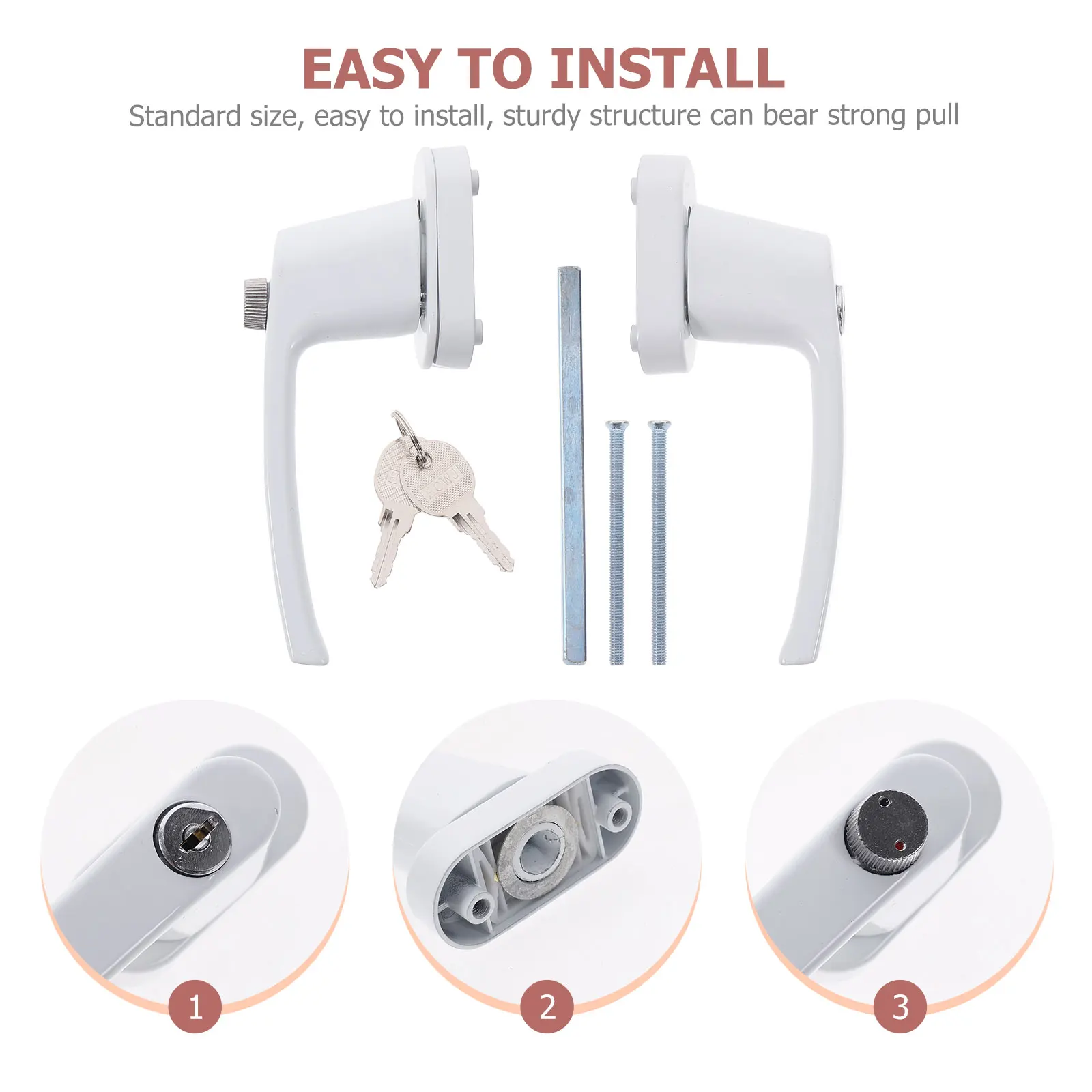 EASY TO INSTALL

Standard size, easy to install, sturdy structure can bear strong pull

1

2

3