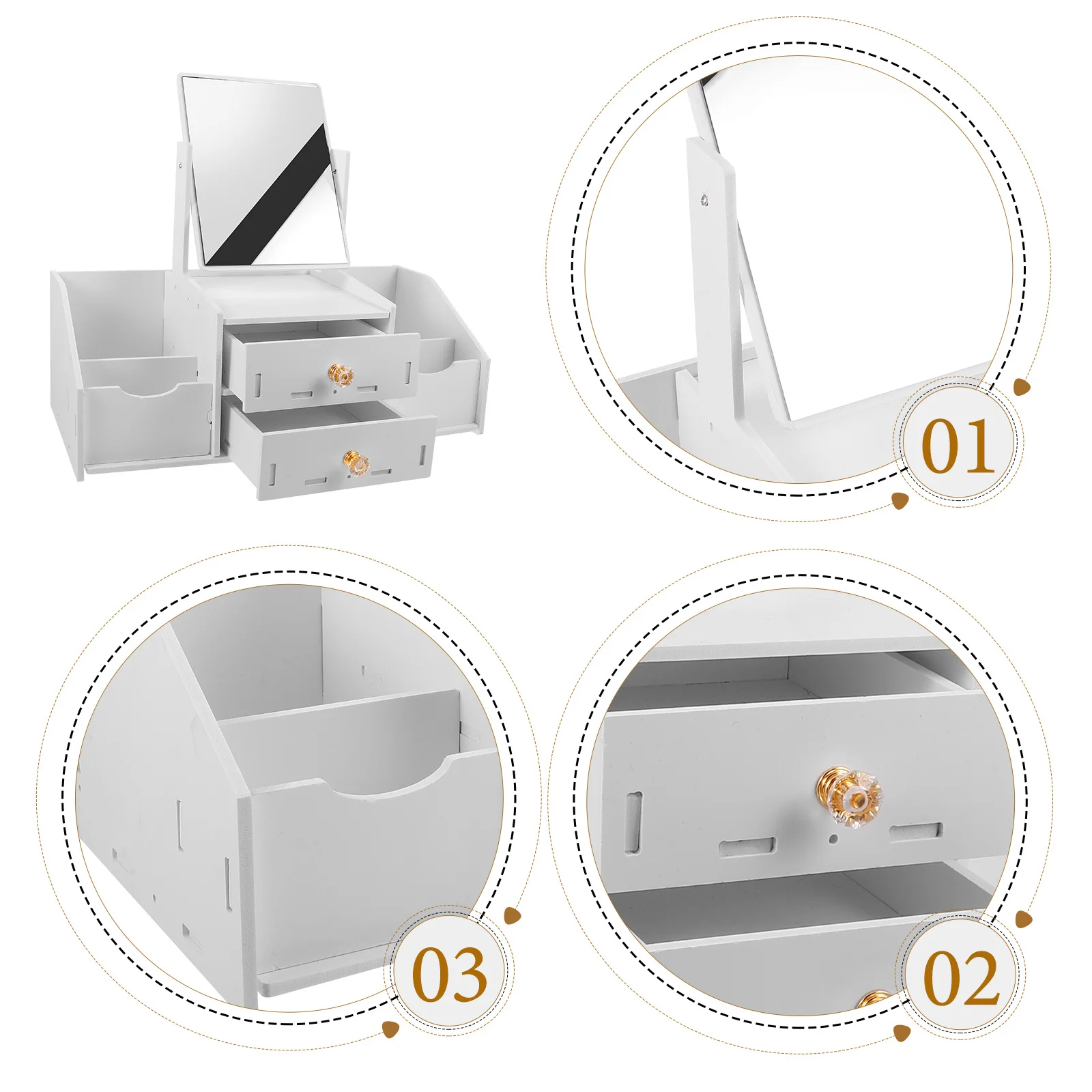 01

03

02