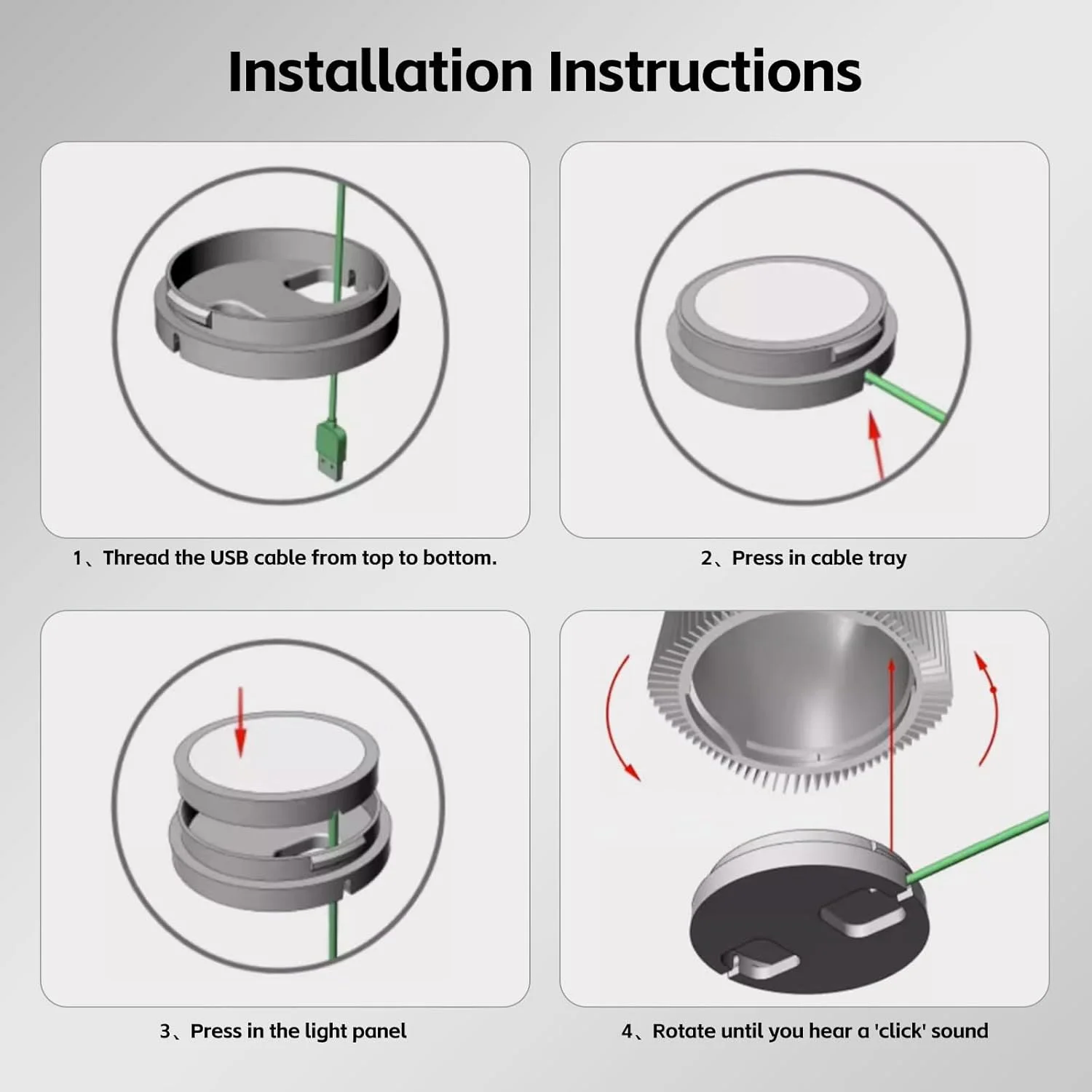 Installation Instructions

1、Thread the USB cable from top to bottom.

2、Press in cable tray

3、Press in the light panel

4、Rotate until you hear a 'click' sound