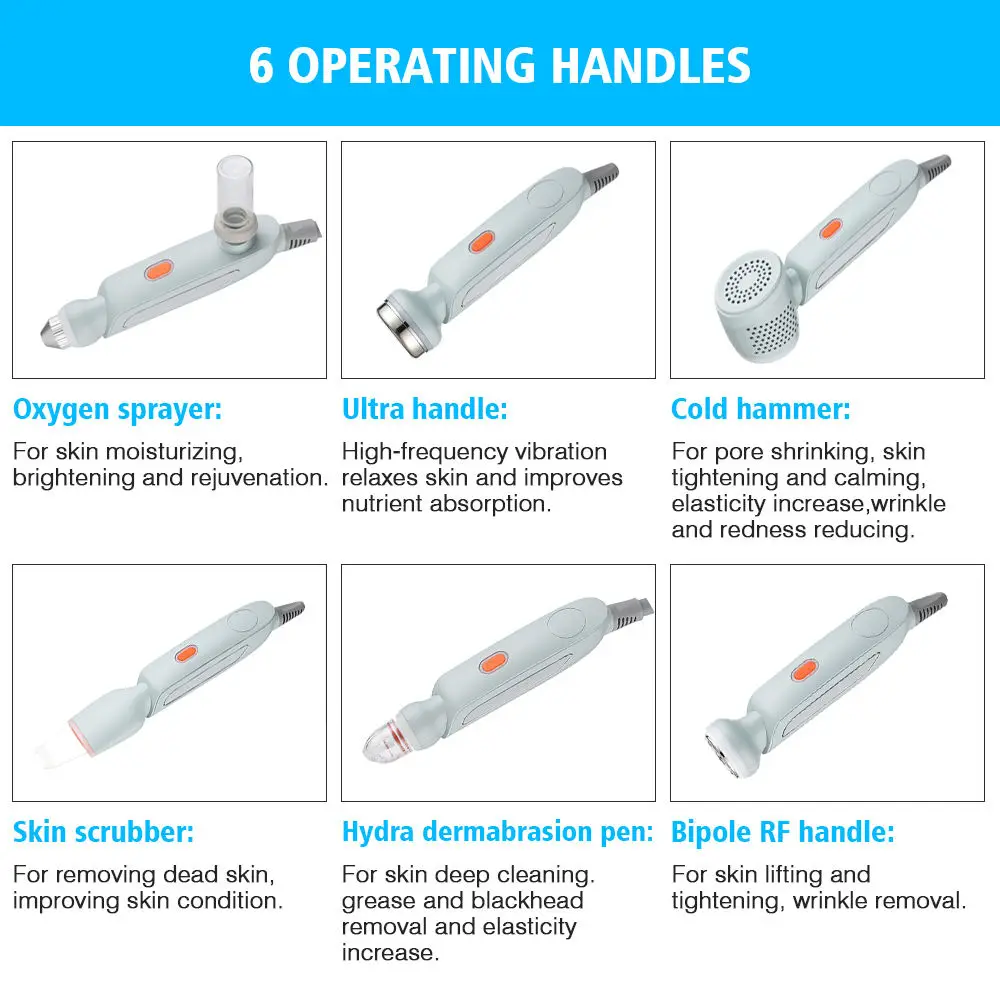 6 OPERATING HANDLES

Oxygen sprayer:

For skin moisturizing, brightening and rejuvenation.

Ultra handle:

High-frequency vibration relaxes skin and improves nutrient absorption.

Cold hammer:

For pore shrinking, skin tightening and calming, elasticity increase,wrinkle and redness reducing.

Skin scrubber:

For removing dead skin, improving skin condition.

Hydra dermabrasion pen:

For skin deep cleaning. grease and blackhead removal and elasticity increase.

Bipole RF handle:

For skin lifting and tightening, wrinkle removal.