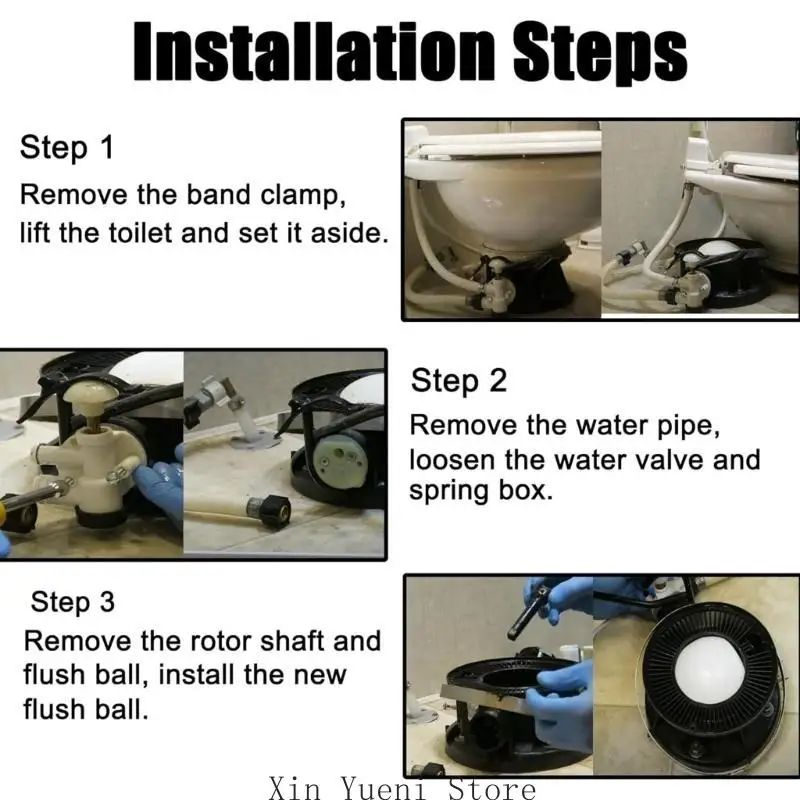 Installation Steps

Step 1
Remove the band clamp, lift the toilet and set it aside.

Step 2
Remove the water pipe, loosen the water valve and spring box.

Step 3
Remove the rotor shaft and flush ball, install the new flush ball.

Xin Yueni Store