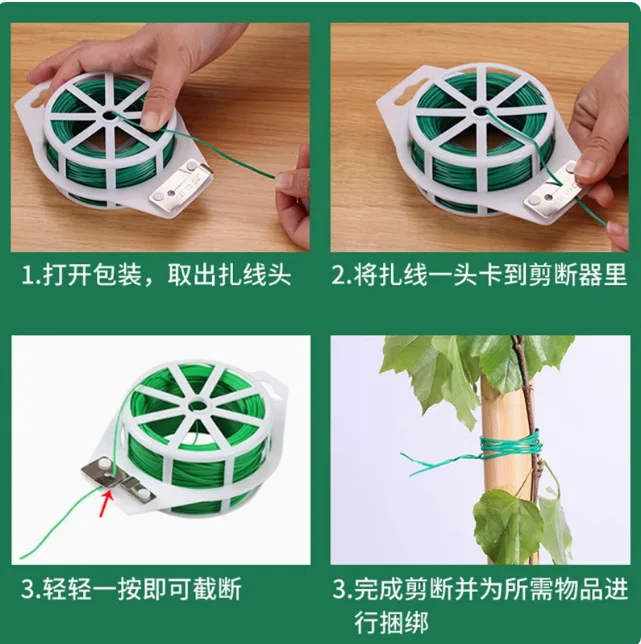 1.打开包装，取出扎线头

2.将扎线一头卡到剪断器里

3.轻轻一按即可截断

3.完成剪断并为所需物品进行捆绑