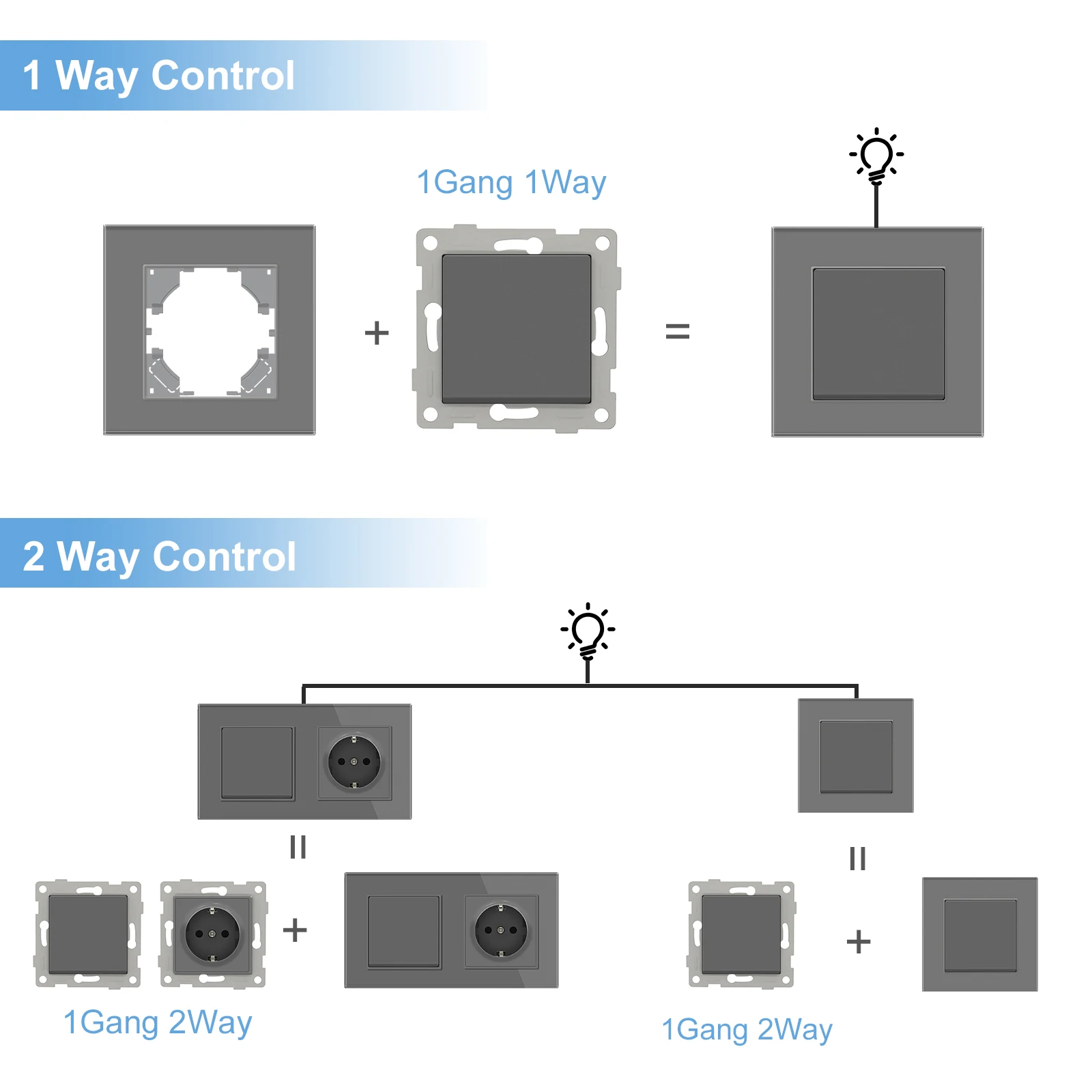 1 Way Control

1Gang 1Way

+

=

2 Way Control

=

=

+

+

1Gang 2Way

1Gang 2Way