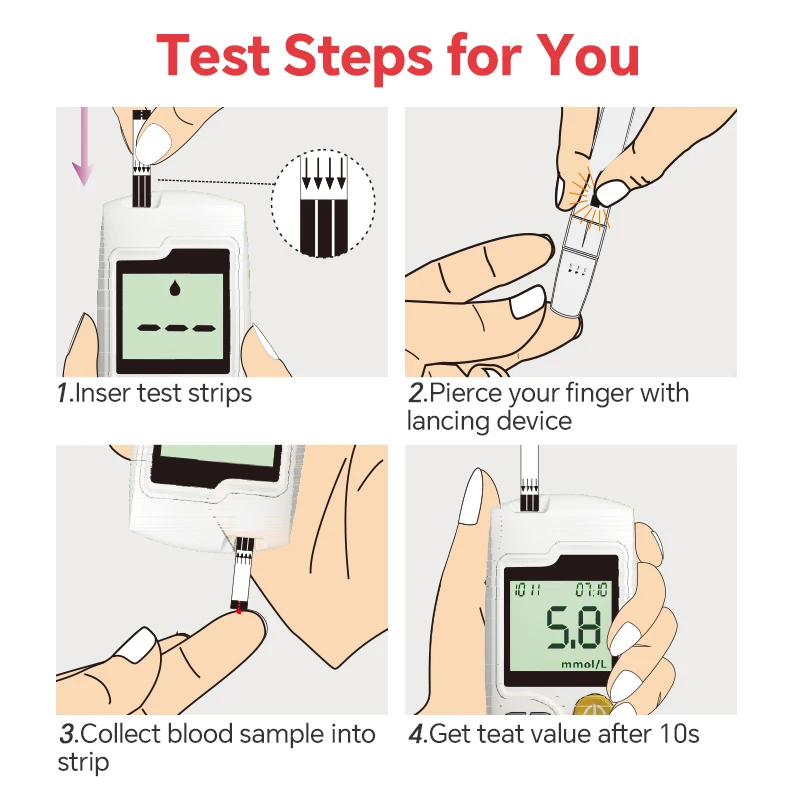 Test Steps for You

1.Inser test strips

2.Pierce your finger with lancing device

3.Collect blood sample into strip

10 11 07:10
5.8
mmol/L

4.Get teat value after 10s