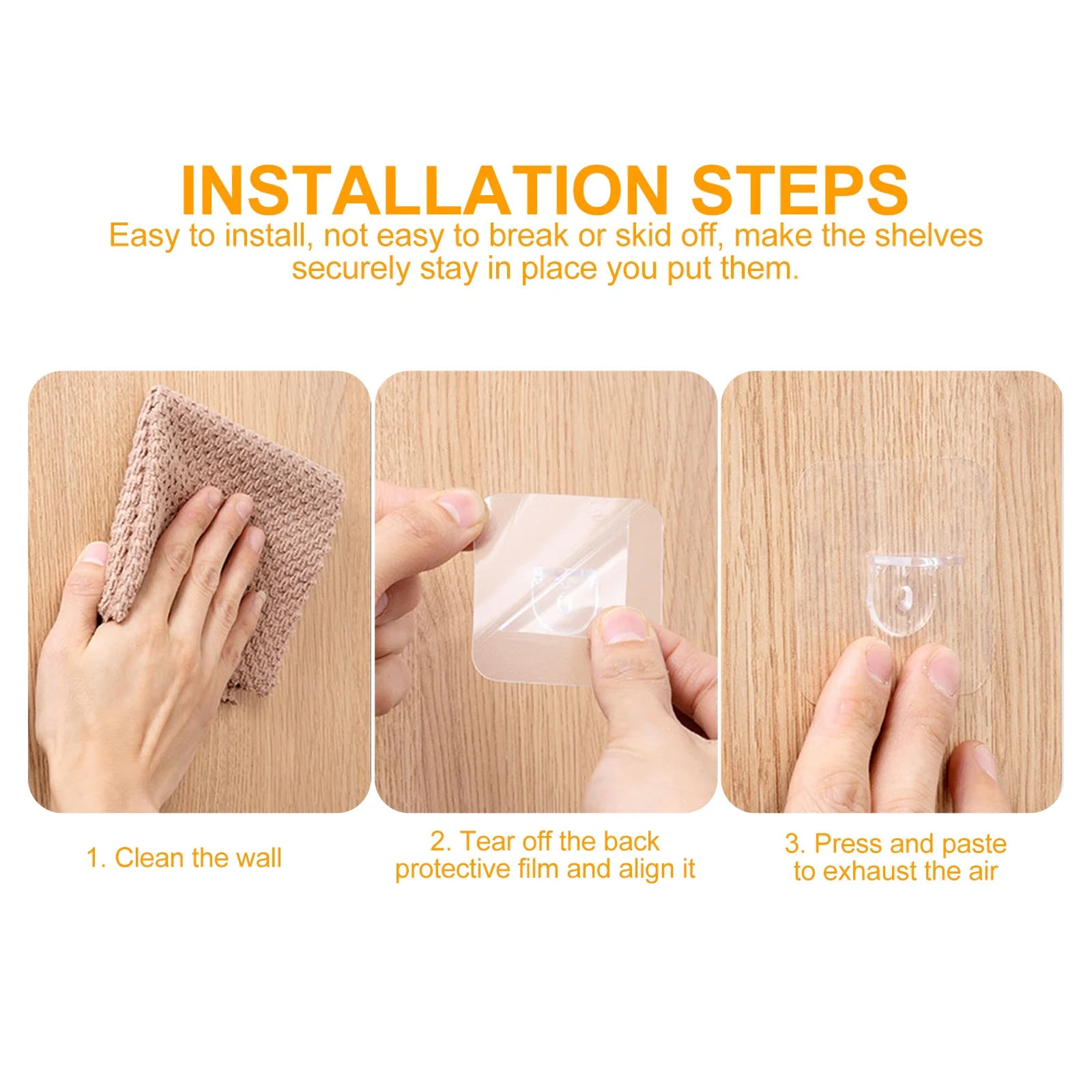 INSTALLATION STEPS

Easy to install, not easy to break or skid off, make the shelves securely stay in place you put them.

1. Clean the wall

2. Tear off the back protective film and align it

3. Press and paste to exhaust the air