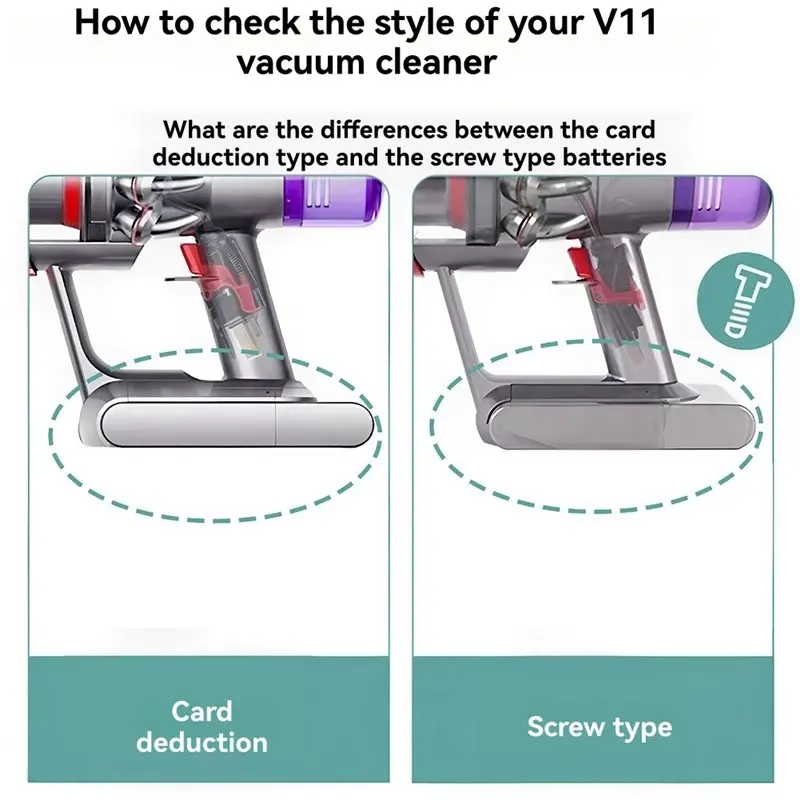 How to check the style of your V11 vacuum cleaner

What are the differences between the card deduction type and the screw type batteries

Card deduction

Screw type