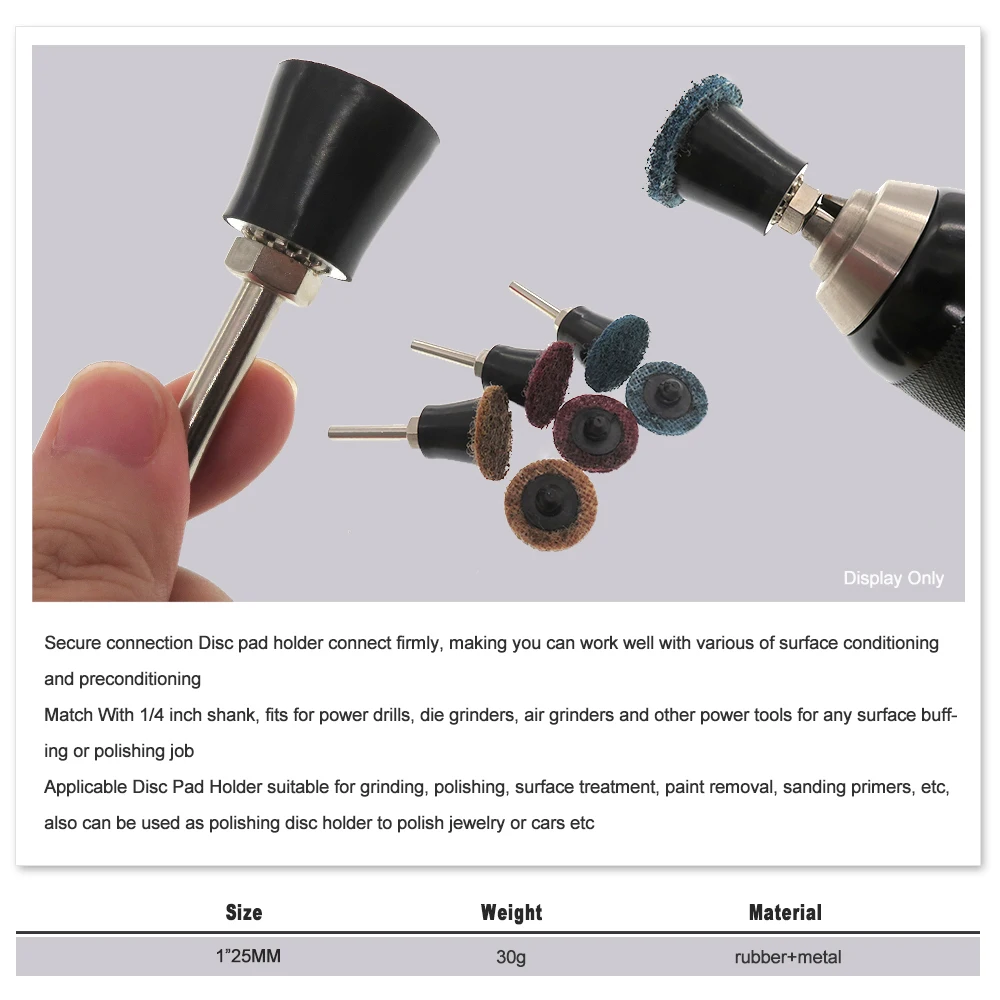 Display Only

Secure connection Disc pad holder connect firmly, making you can work well with various of surface conditioning and preconditioning

Match With 1/4 inch shank, fits for power drills, die grinders, air grinders and other power tools for any surface buffing or polishing job

Applicable Disc Pad Holder suitable for grinding, polishing, surface treatment, paint removal, sanding primers, etc, also can be used as polishing disc holder to polish jewelry or cars etc

| Size | Weight | Material |
|---|---|---|
| 1"25MM | 30g | rubber+metal |