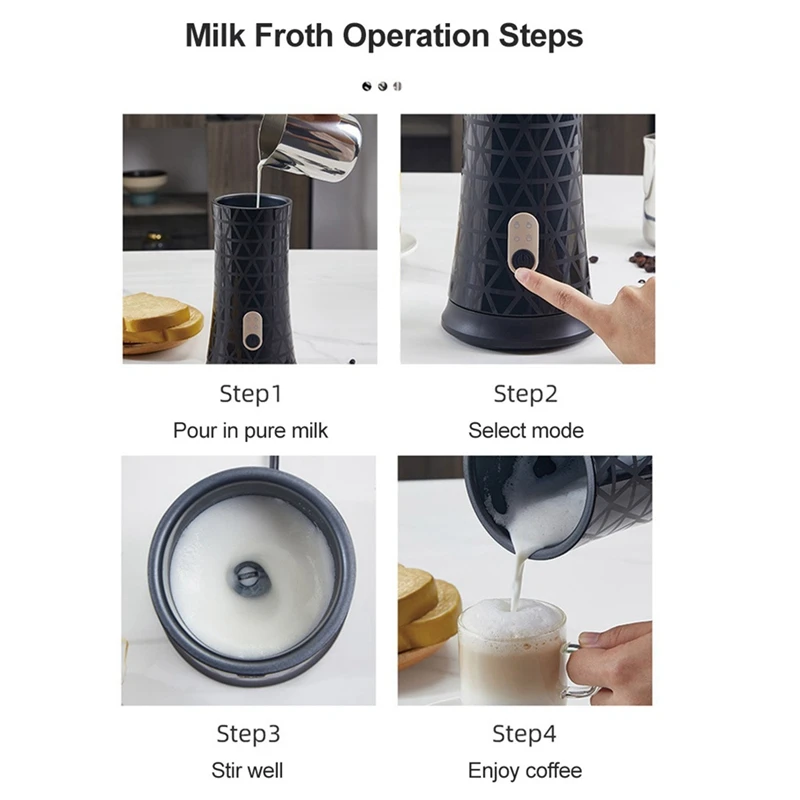 Milk Froth Operation Steps

Step1
Pour in pure milk

Step2
Select mode

Step3
Stir well

Step4
Enjoy coffee