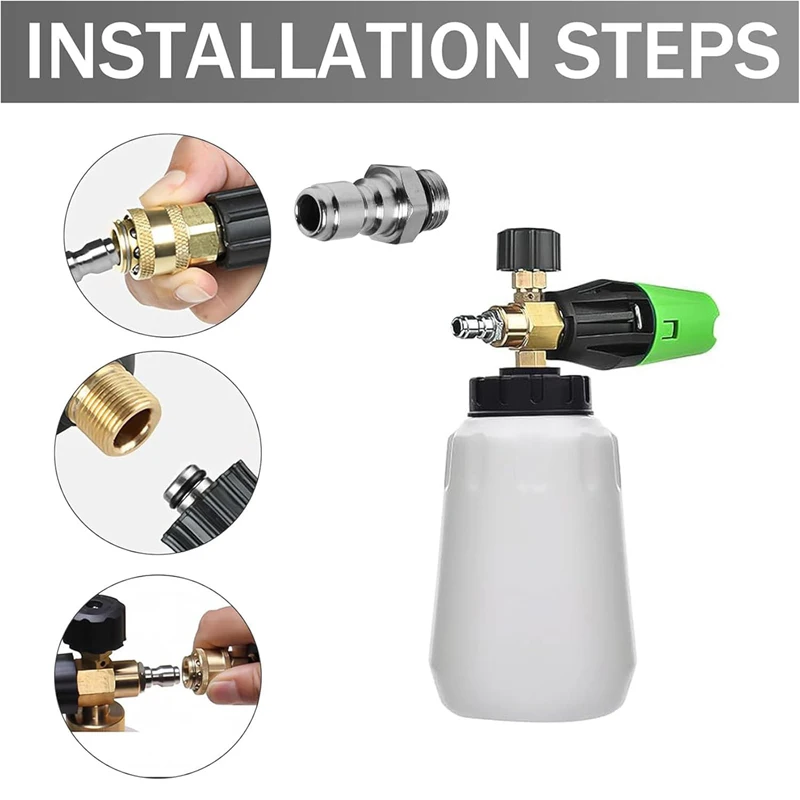 INSTALLATION STEPS