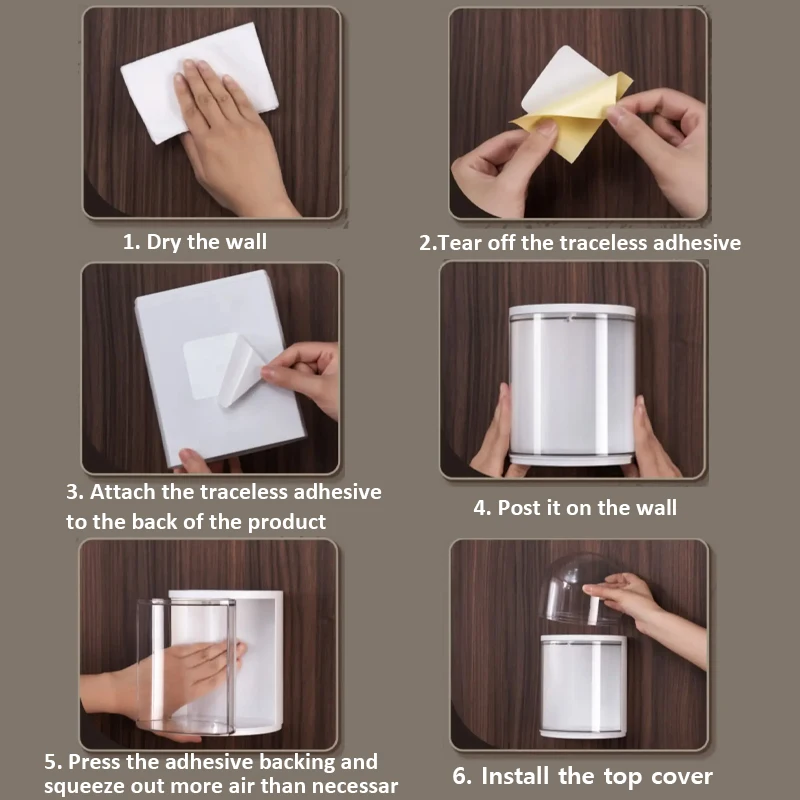 1. Dry the wall

2.Tear off the traceless adhesive

3. Attach the traceless adhesive to the back of the product

4. Post it on the wall

5. Press the adhesive backing and squeeze out more air than necessar

6. Install the top cover