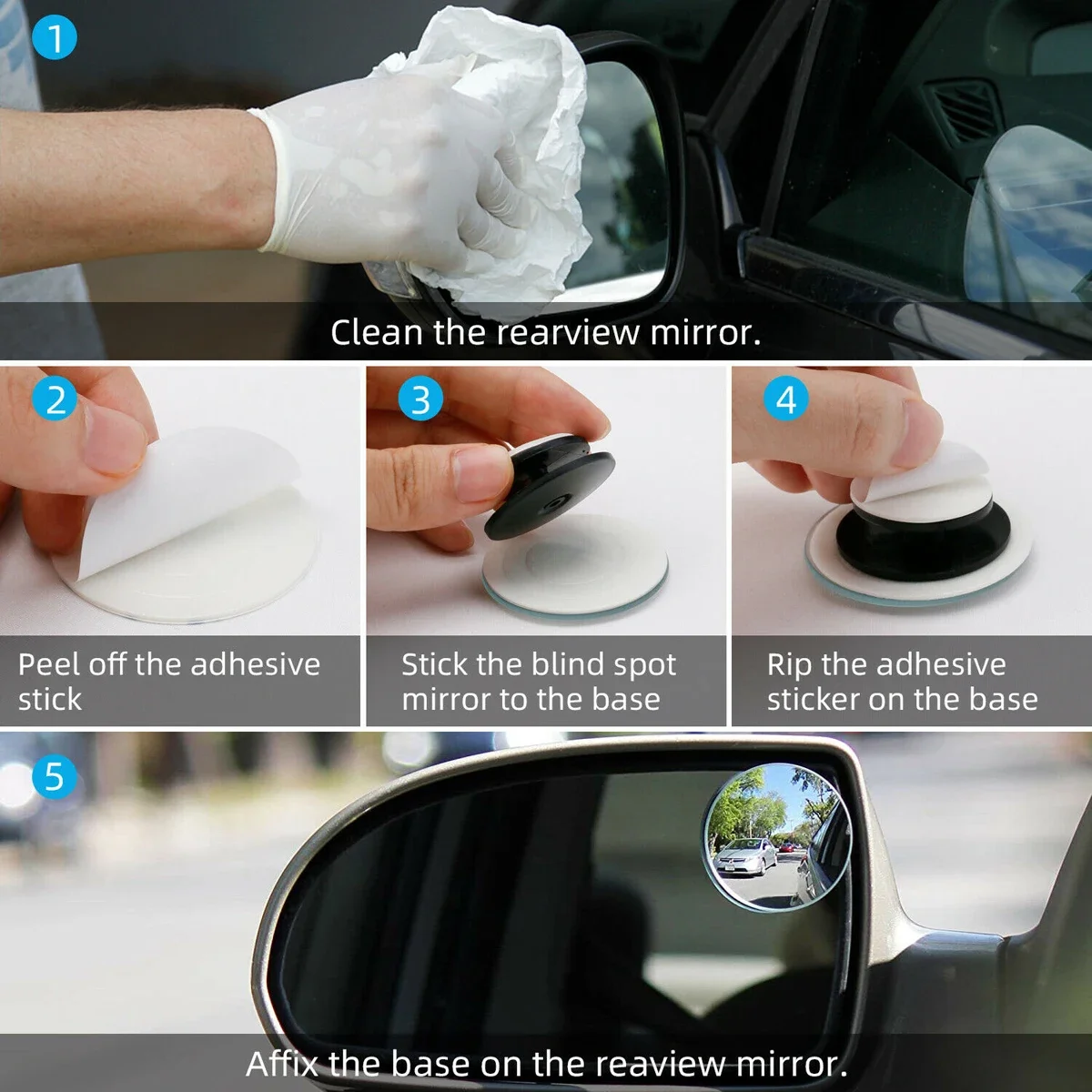 1
Clean the rearview mirror.

2
Peel off the adhesive stick

3
Stick the blind spot mirror to the base

4
Rip the adhesive sticker on the base

5
Affix the base on the reaview mirror.