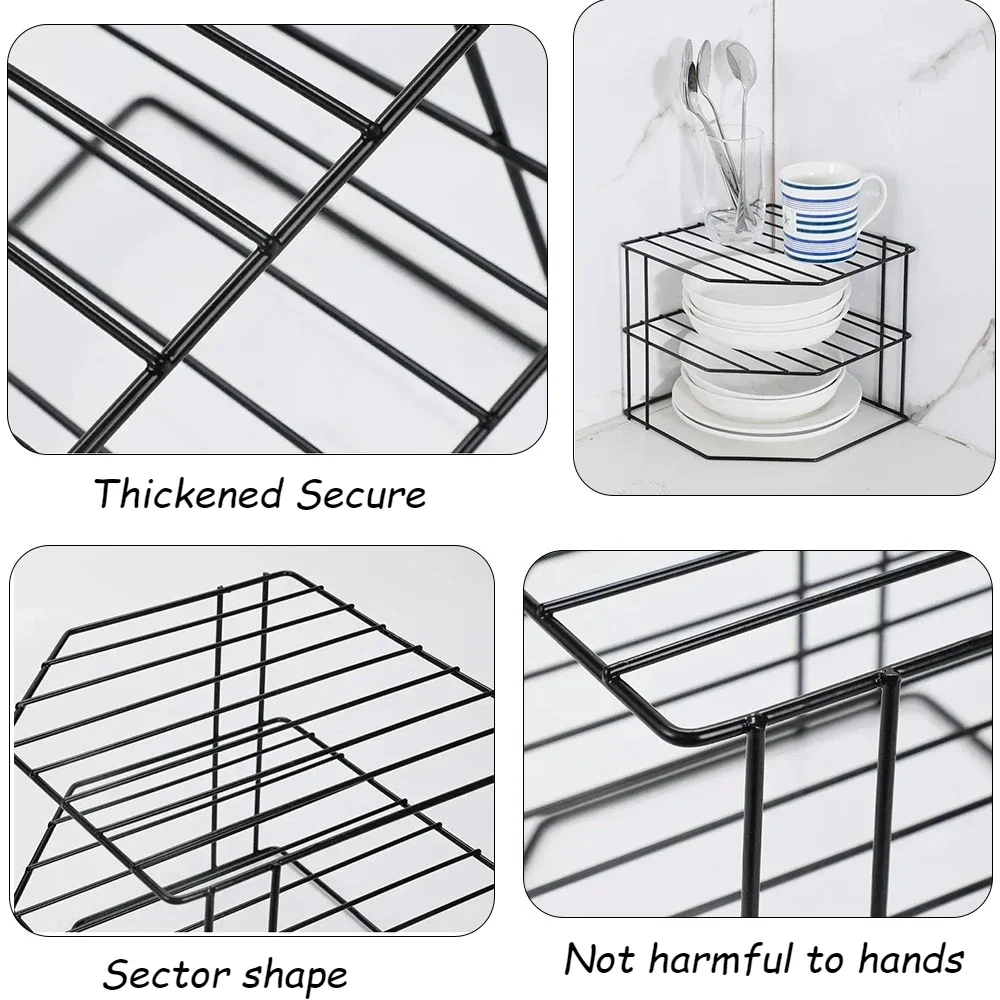 Thickened Secure

Sector shape

Not harmful to hands