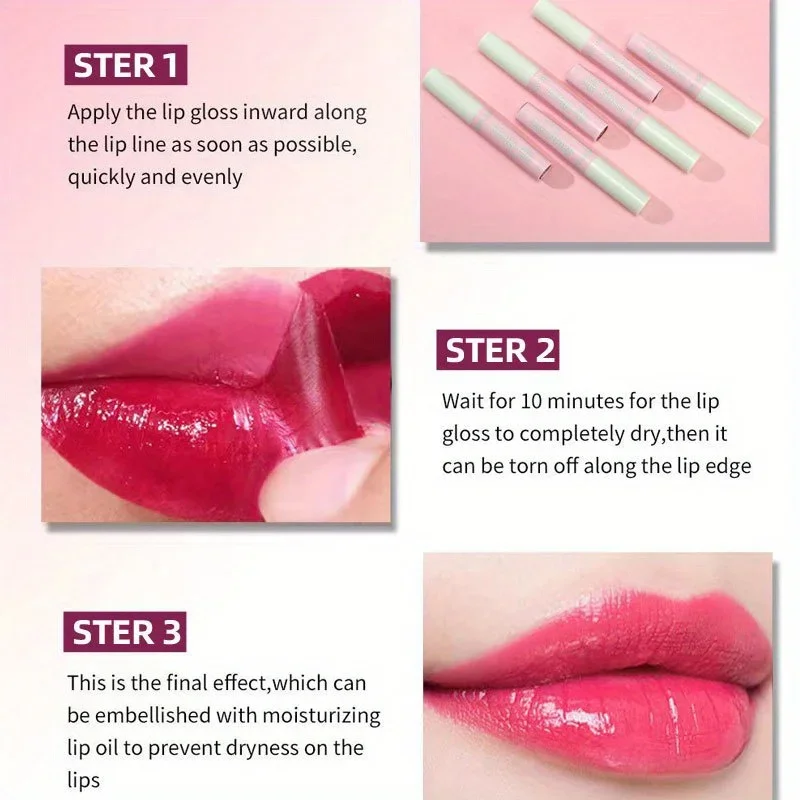 STER 1

Apply the lip gloss inward along the lip line as soon as possible, quickly and evenly

STER 2

Wait for 10 minutes for the lip gloss to completely dry,then it can be torn off along the lip edge

STER 3

This is the final effect,which can be embellished with moisturizing lip oil to prevent dryness on the lips