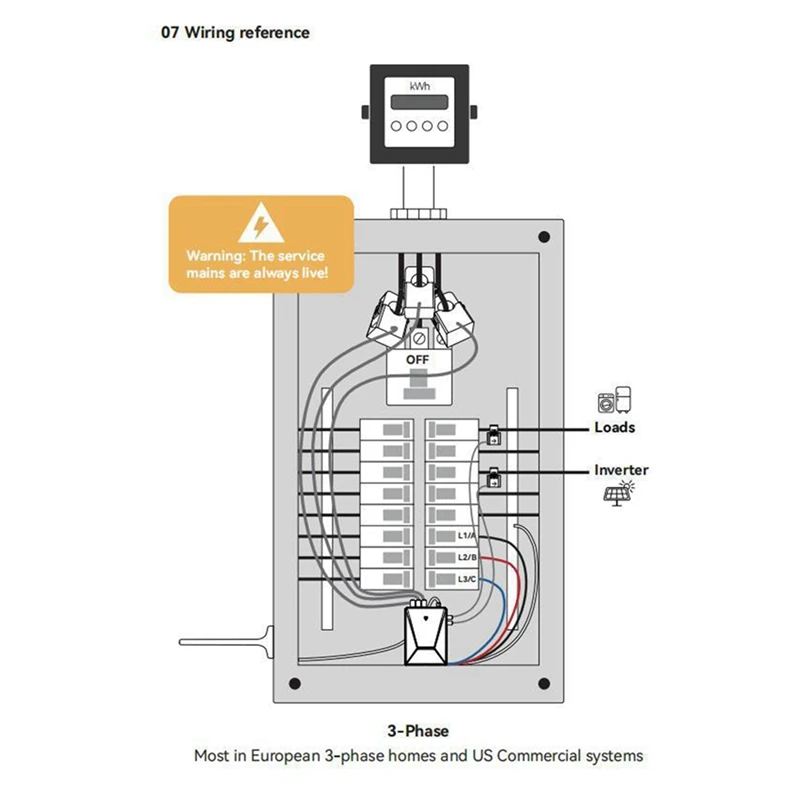 07 Wiring reference

kWh

Warning: The service mains are always live!

OFF

Loads

Inverter

L1/A

L2/B

L3/C

3-Phase

Most in European 3-phase homes and US Commercial systems