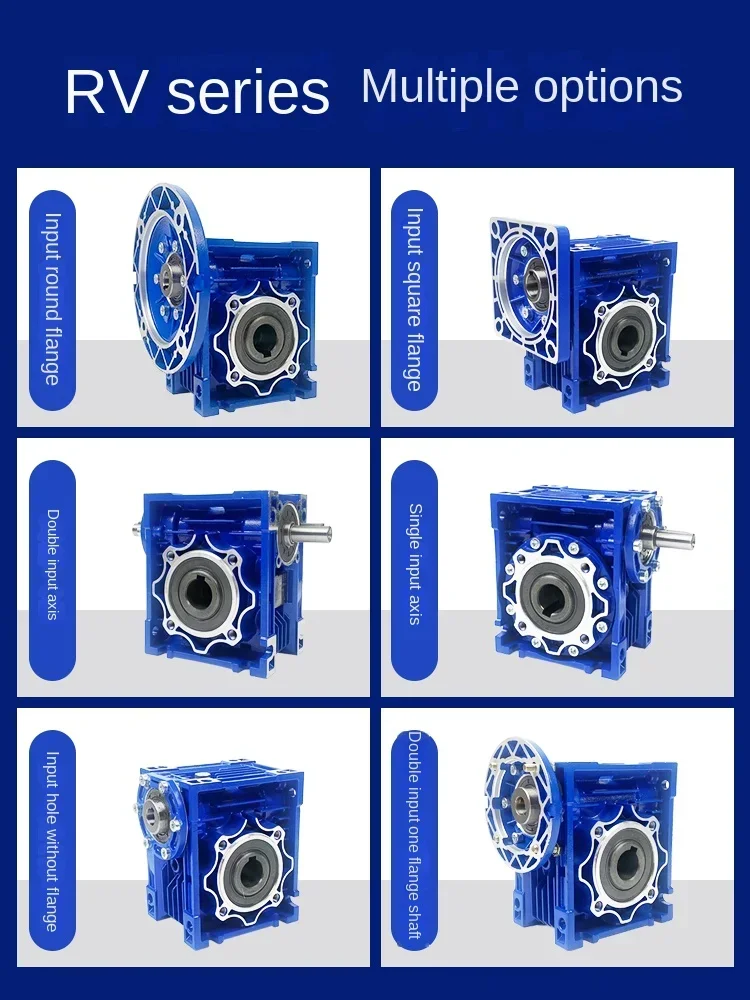 RV series Multiple options

Input round flange

Input square flange

Double input axis

Single input axis

Input hole without flange

Double input one flange shaft