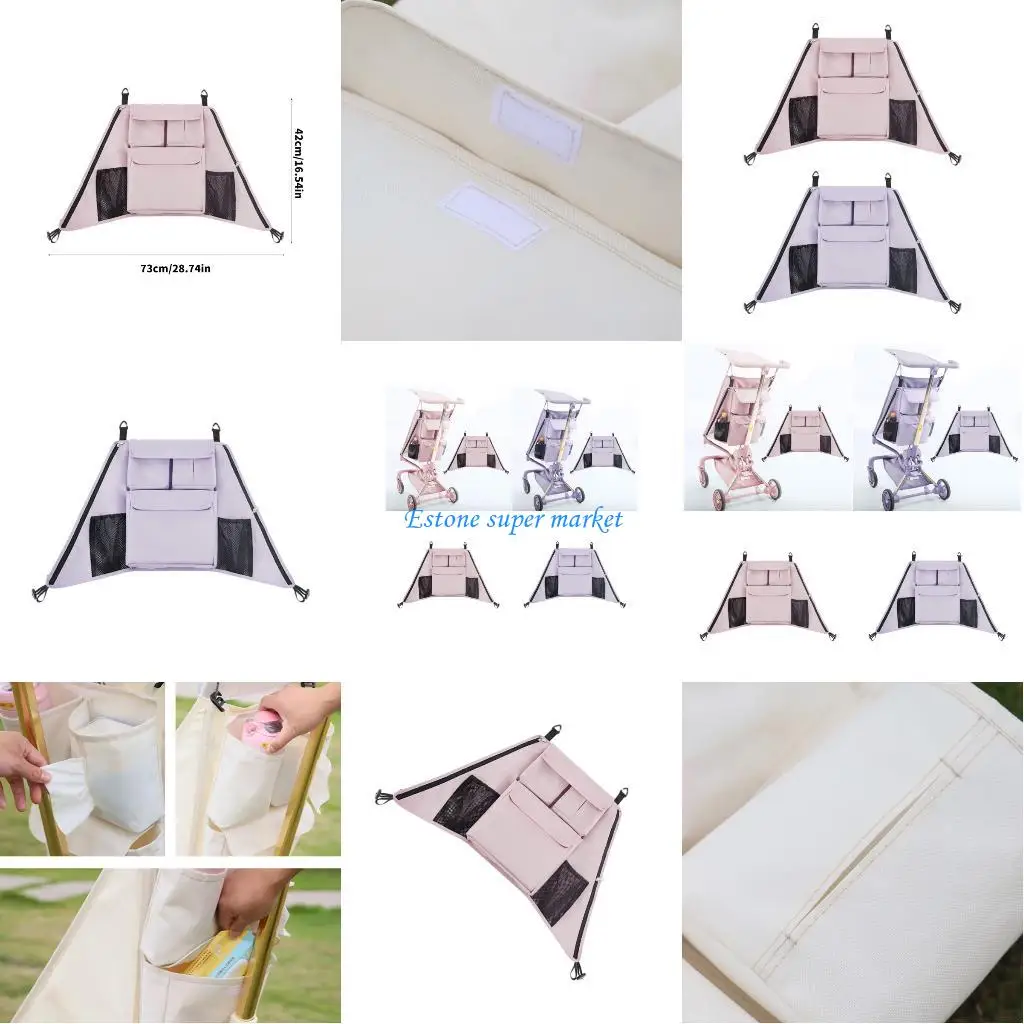 42cm/16.54in

73cm/28.74in

Estone super market